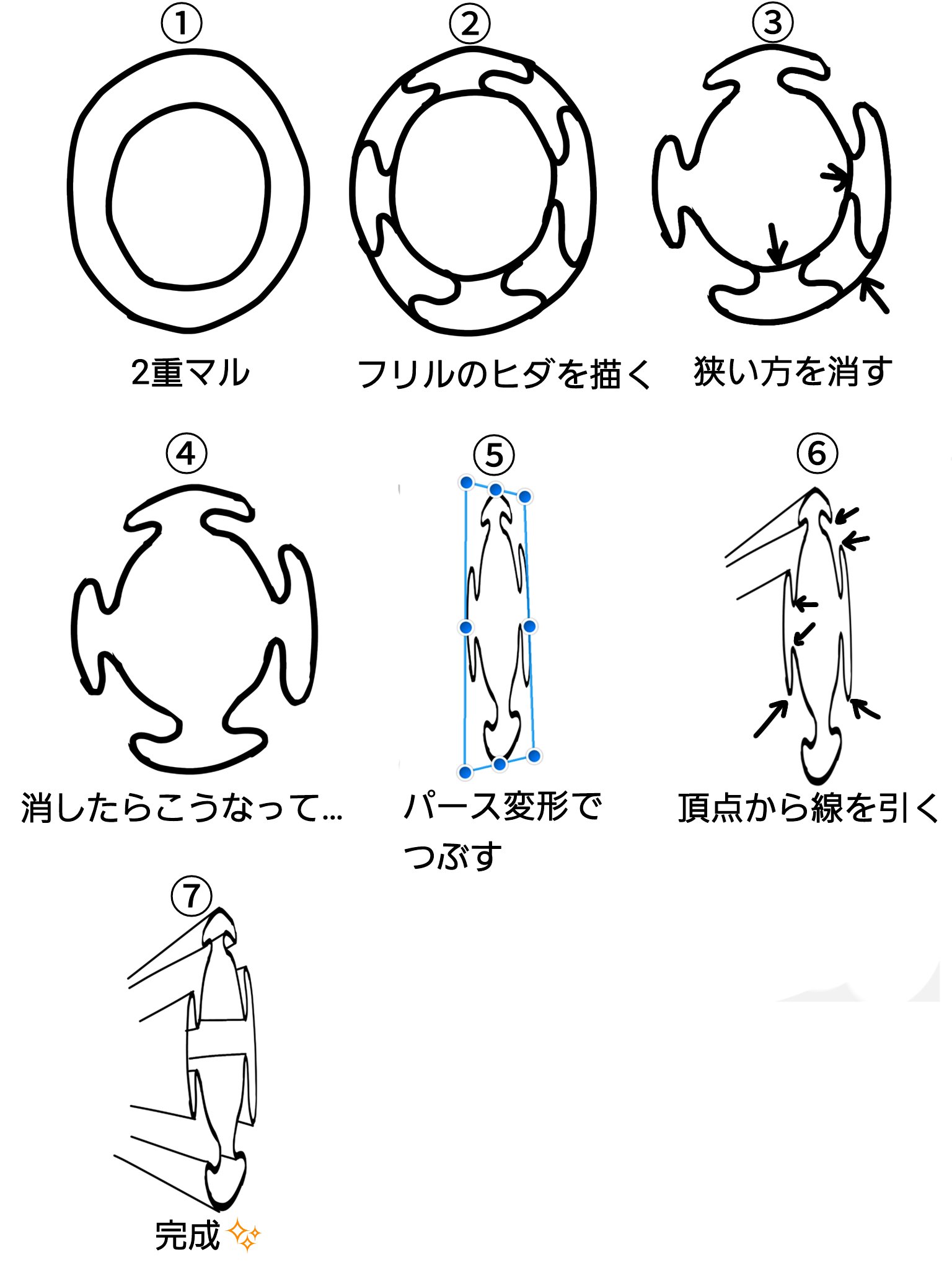 ①
2重マル

②
フリルのヒダを描く

③
狭い方を消す

④
消したらこうなって…

⑤
パース変形でつぶす

⑥
頂点から線を引く

⑦
完成✨