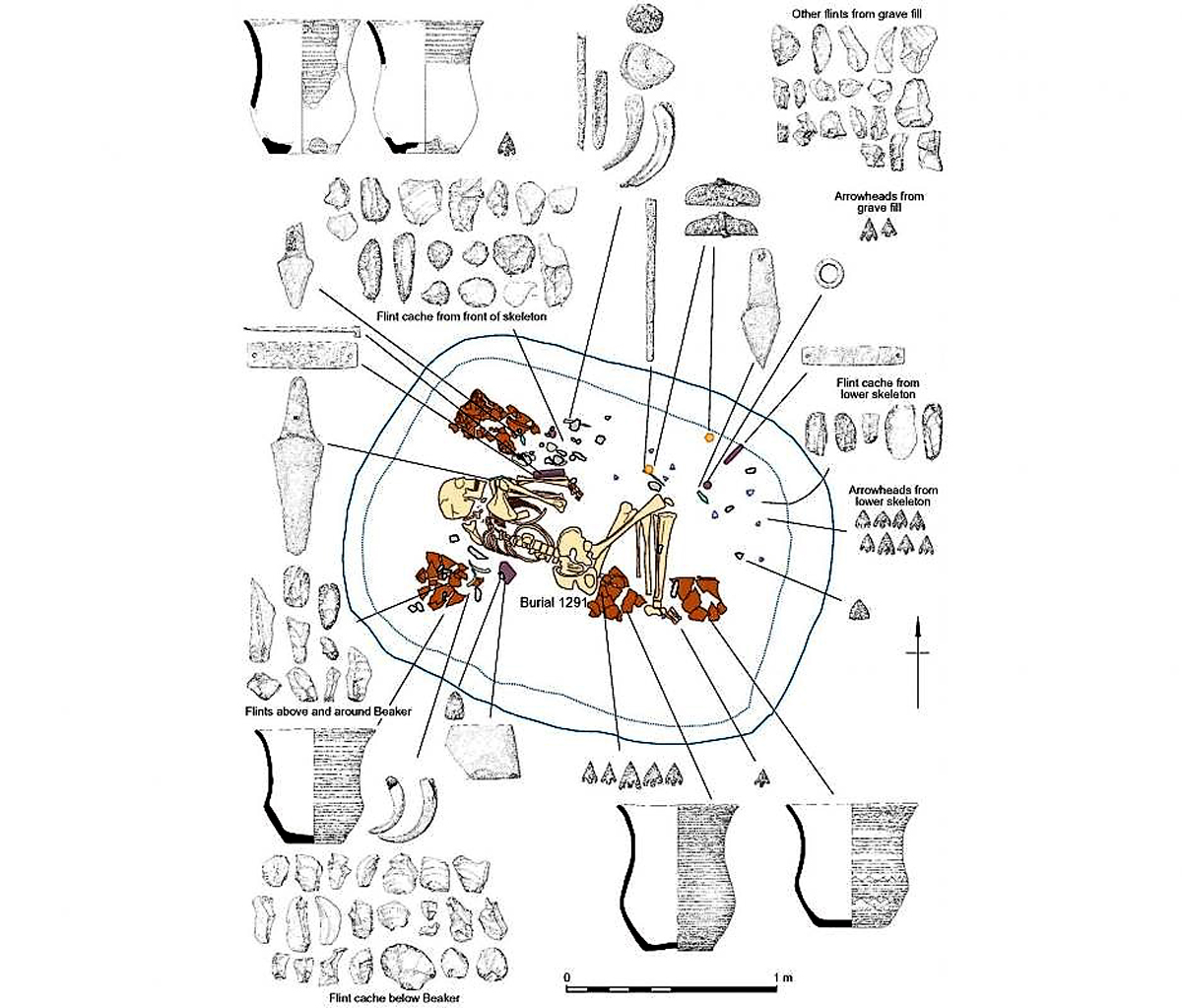 Other flints from grave fill

Arrowheads from grave fill

Flint cache from front of skeleton

Flint cache from lower skeleton

Arrowheads from lower skeleton

Burial 1291

Flints above and around Beaker

Flint cache below Beaker

0

1 m