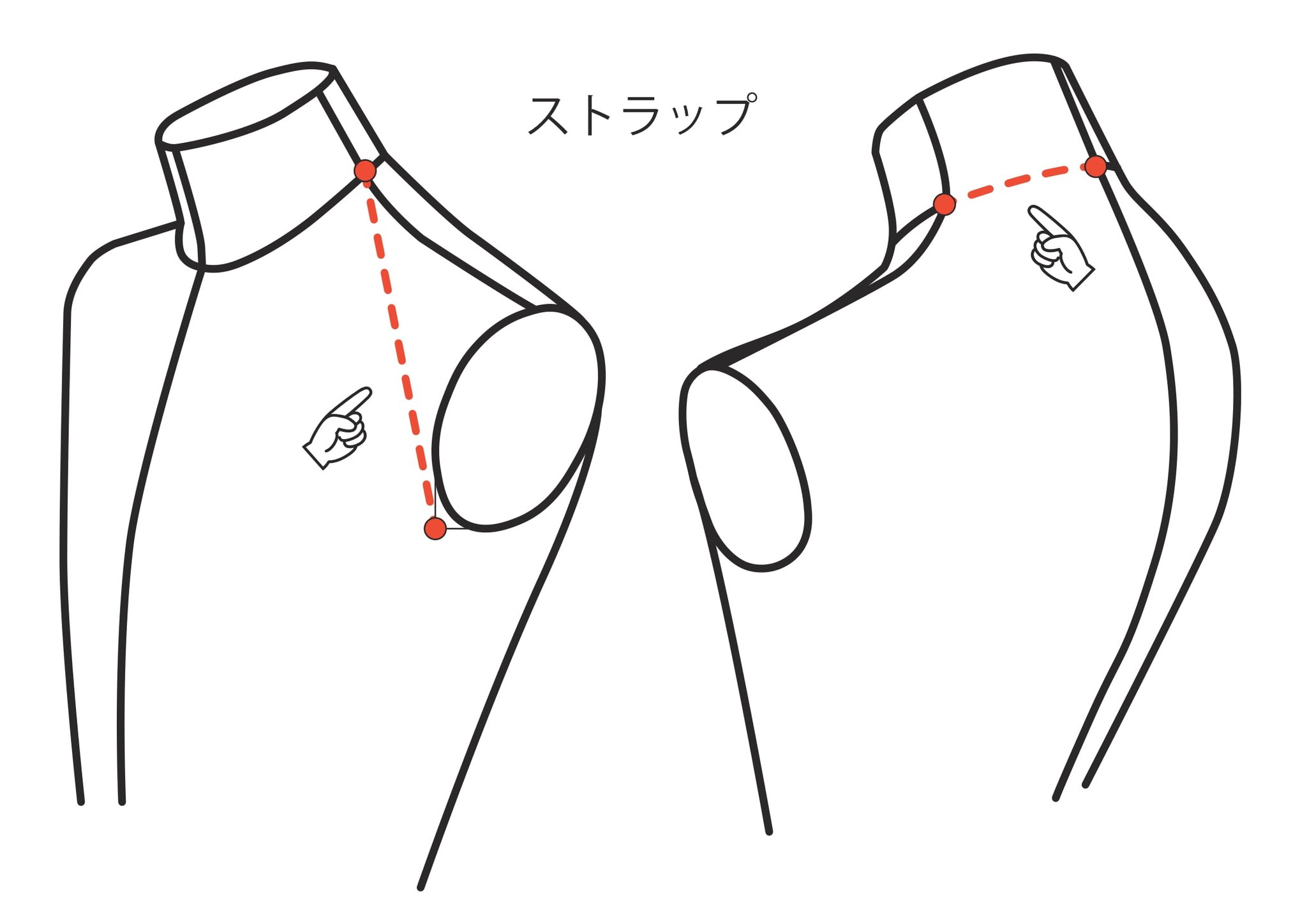 ストラップ