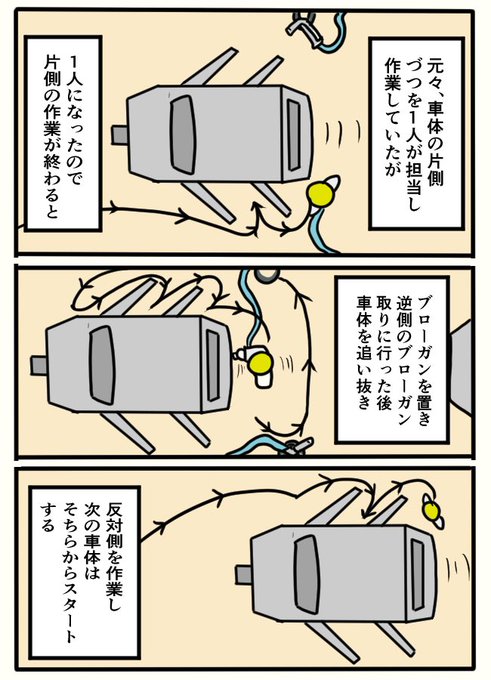 元々、車体の片側づつを1人が担当し作業していたが

1人になったので片側の作業が終わると

ブローガンを置き逆側のブローガン取りに行った後車体を追い抜き

反対側を作業し次の車体はそちらからスタートする