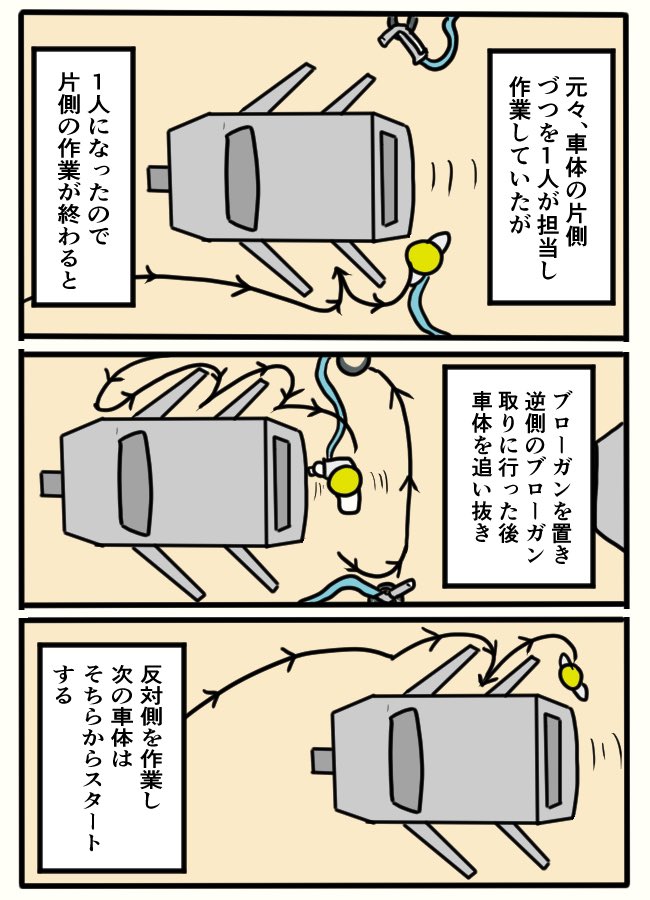 元々、車体の片側づつを1人が担当し作業していたが

1人になったので片側の作業が終わると

ブローガンを置き逆側のブローガン取りに行った後車体を追い抜き

反対側を作業し次の車体はそちらからスタートする