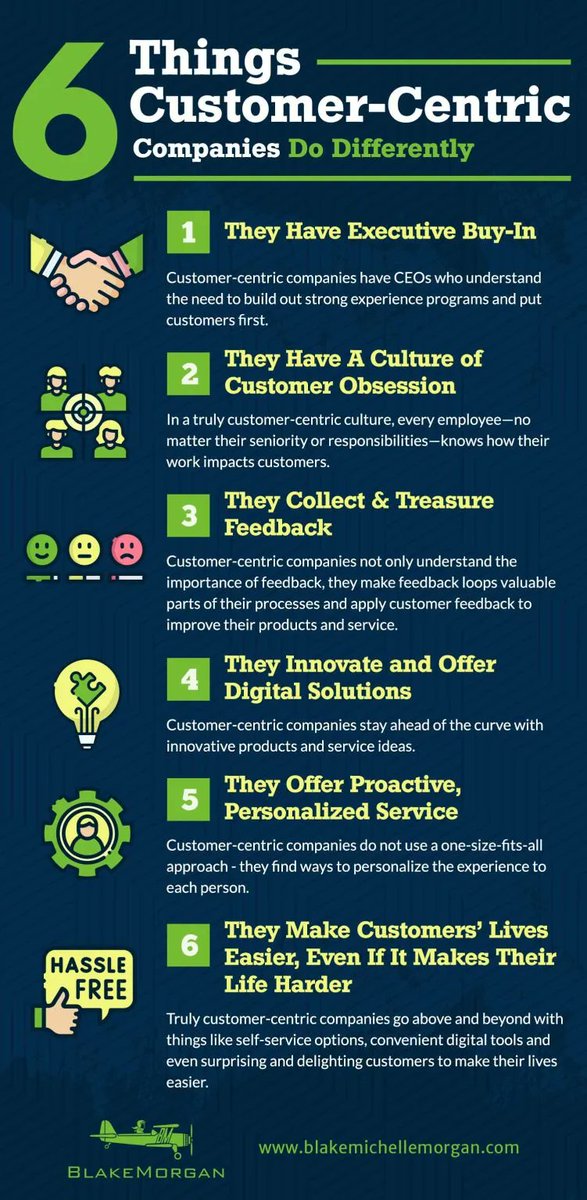 6 Things Customer-Centric Companies Do Differently

1 They Have Executive Buy-In

Customer-centric companies have CEOs who understand the need to build out strong experience programs and put customers first.

2 They Have A Culture of Customer Obsession

In a truly customer-centric culture, every employee—no matter their seniority or responsibilities—knows how their work impacts customers.

3 They Collect & Treasure Feedback

Customer-centric companies not only understand the importance of feedback, they make feedback loops valuable parts of their processes and apply customer feedback to improve their products and service.

4 They Innovate and Offer Digital Solutions

Customer-centric companies stay ahead of the curve with innovative products and service ideas.

5 They Offer Proactive, Personalized Service

Customer-centric companies do not use a one-size-fits-all approach - they find ways to personalize the experience to each person.

HASSLE FREE

6 They Make Customers' Lives Easier, Even If It Makes Their Life Harder

Truly customer-centric companies go above and beyond with things like self-service options, convenient digital tools and even surprising and delighting customers to make their lives easier.

BLAKEMORGAN

www.blakemichellemorgan.com