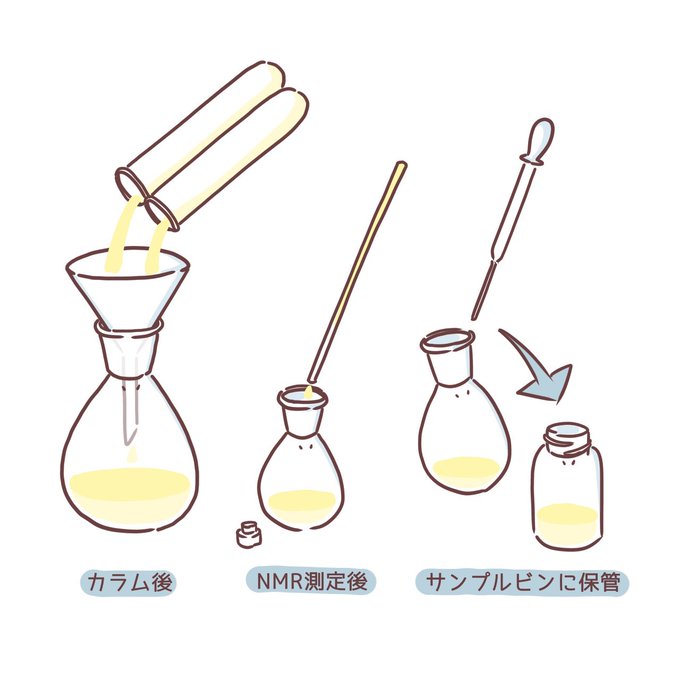 カラム後

NMR測定後

サンプルビンに保管