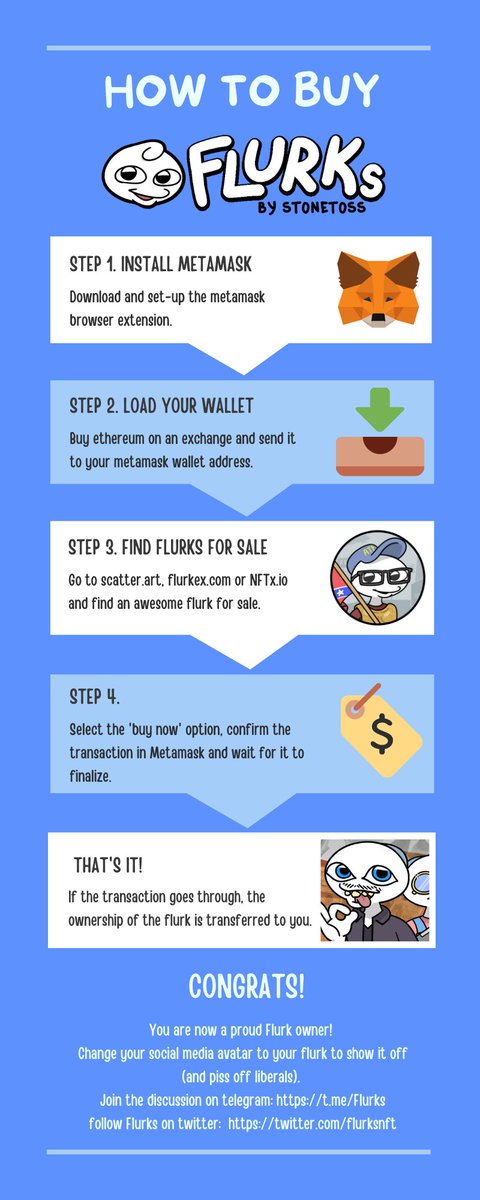 HOW TO BUY

FLURKs
BY STONETOSS

STEP 1. INSTALL METAMASK

Download and set-up the metamask browser extension.

STEP 2. LOAD YOUR WALLET

Buy ethereum on an exchange and send it to your metamask wallet address.

STEP 3. FIND FLURKS FOR SALE

Go to scatter.art, flurkex.com or NFTx.io and find an awesome flurk for sale.

STEP 4.

Select the 'buy now' option, confirm the transaction in Metamask and wait for it to finalize.

$

THAT'S IT!

If the transaction goes through, the ownership of the flurk is transferred to you.

CONGRATS!

You are now a proud Flurk owner!
Change your social media avatar to your flurk to show it off (and piss off liberals).
Join the discussion on telegram: https://t.me/Flurks
follow Flurks on twitter: https://twitter.com/flurksnft