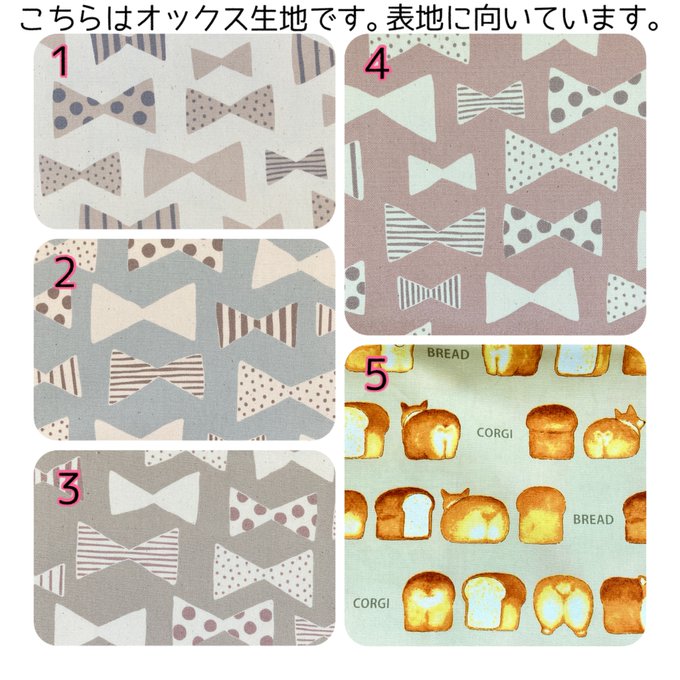 こちらはオックス生地です。表地に向いています。

1

2

3

4

5

BREAD

CORGI

BREAD

CORGI