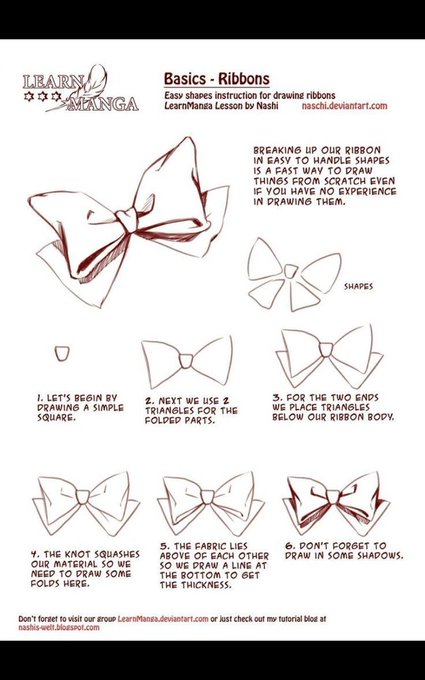 LEARN MANGA

Basics - Ribbons

Easy shapes instruction for drawing ribbons
LearnManga Lesson by Nashi naschi.deviantart.com

BREAKING UP OUR RIBBON IN EASY TO HANDLE SHAPES IS A FAST WAY TO DRAW THINGS FROM SCRATCH EVEN IF YOU HAVE NO EXPERIENCE IN DRAWING THEM.

SHAPES

1. LET'S BEGIN BY DRAWING A SIMPLE SQUARE.

2. NEXT WE USE 2 TRIANGLES FOR THE FOLDED PARTS.

3. FOR THE TWO ENDS WE PLACE TRIANGLES BELOW OUR RIBBON BODY.

4. THE KNOT SQUASHES OUR MATERIAL SO WE NEED TO DRAW SOME FOLDS HERE.

5. THE FABRIC LIES ABOVE OF EACH OTHER SO WE DRAW A LINE AT THE BOTTOM TO GET THE THICKNESS.

6. DON'T FORGET TO DRAW IN SOME SHADOWS.

Don't forget to visit our group LearnManga.deviantart.com or just check out my tutorial blog at nashis-welt.blogspot.com