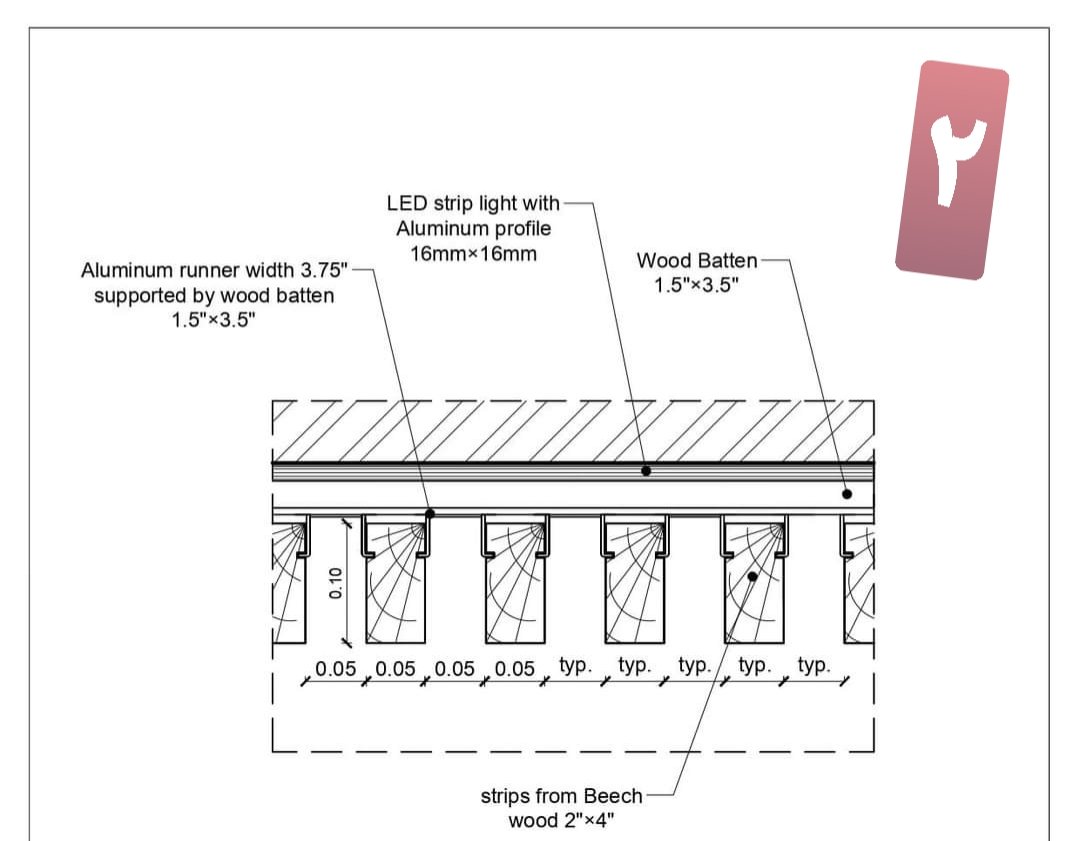 ٢

LED strip light with Aluminum profile 16mm×16mm

Aluminum runner width 3.75" supported by wood batten 1.5"×3.5"

Wood Batten 1.5"×3.5"

0.10

0.05 0.05 0.05 0.05 typ. typ. typ. typ. typ.

strips from Beech wood 2"×4"