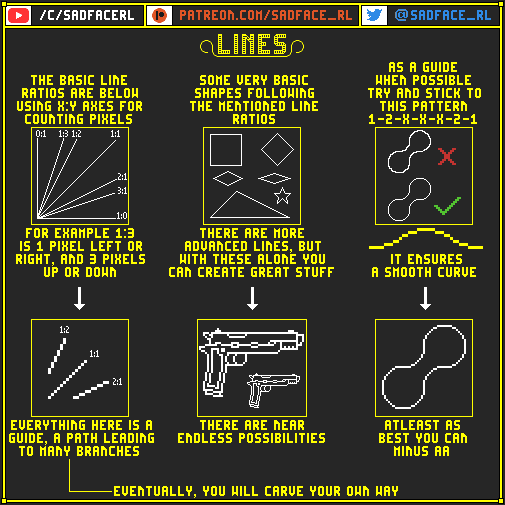 /C/SADFACERL

PATREON.COM/SADFACE_RL

@SADFACE_RL

LINES

THE BASIC LINE RATIOS ARE BELOW USING X:Y AXES FOR COUNTING PIXELS

0:1 1:3 1:2 1:1 2:1 3:1 1:0

FOR EXAMPLE 1:3 IS 1 PIXEL LEFT OR RIGHT, AND 3 PIXELS UP OR DOWN

1:2 1:1 2:1

EVERYTHING HERE IS A GUIDE, A PATH LEADING TO MANY BRANCHES

SOME VERY BASIC SHAPES FOLLOWING THE MENTIONED LINE RATIOS

THERE ARE MORE ADVANCED LINES, BUT WITH THESE ALONE YOU CAN CREATE GREAT STUFF

THERE ARE NEAR ENDLESS POSSIBILITIES

AS A GUIDE WHEN POSSIBLE TRY AND STICK TO THIS PATTERN 1-2-X-X-X-2-1

IT ENSURES A SMOOTH CURVE

ATLEAST AS BEST YOU CAN MINUS AA

EVENTUALLY, YOU WILL CARVE YOUR OWN WAY