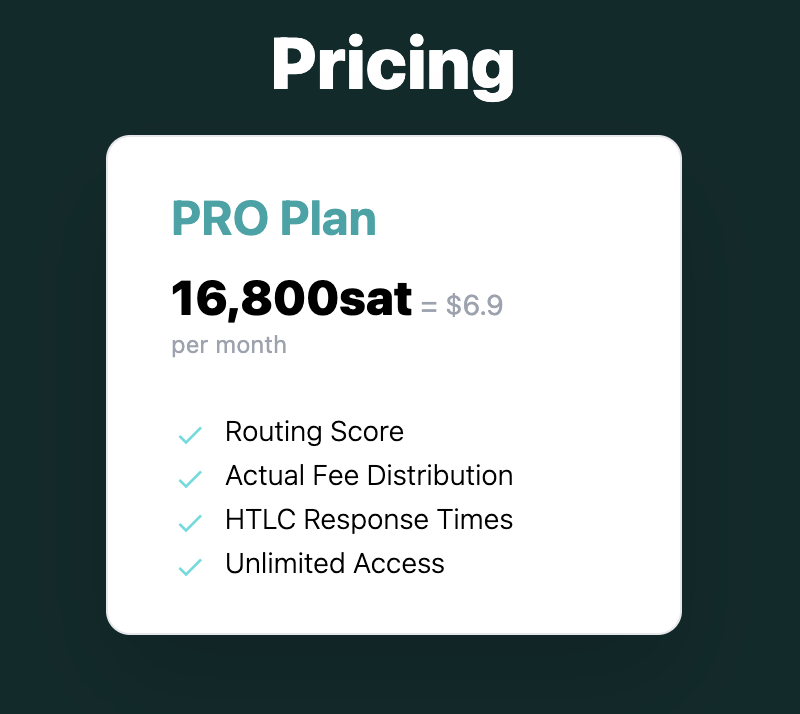 Pricing

PRO Plan

16,800sat = \$6.9
per month

Routing Score
Actual Fee Distribution
HTLC Response Times
Unlimited Access