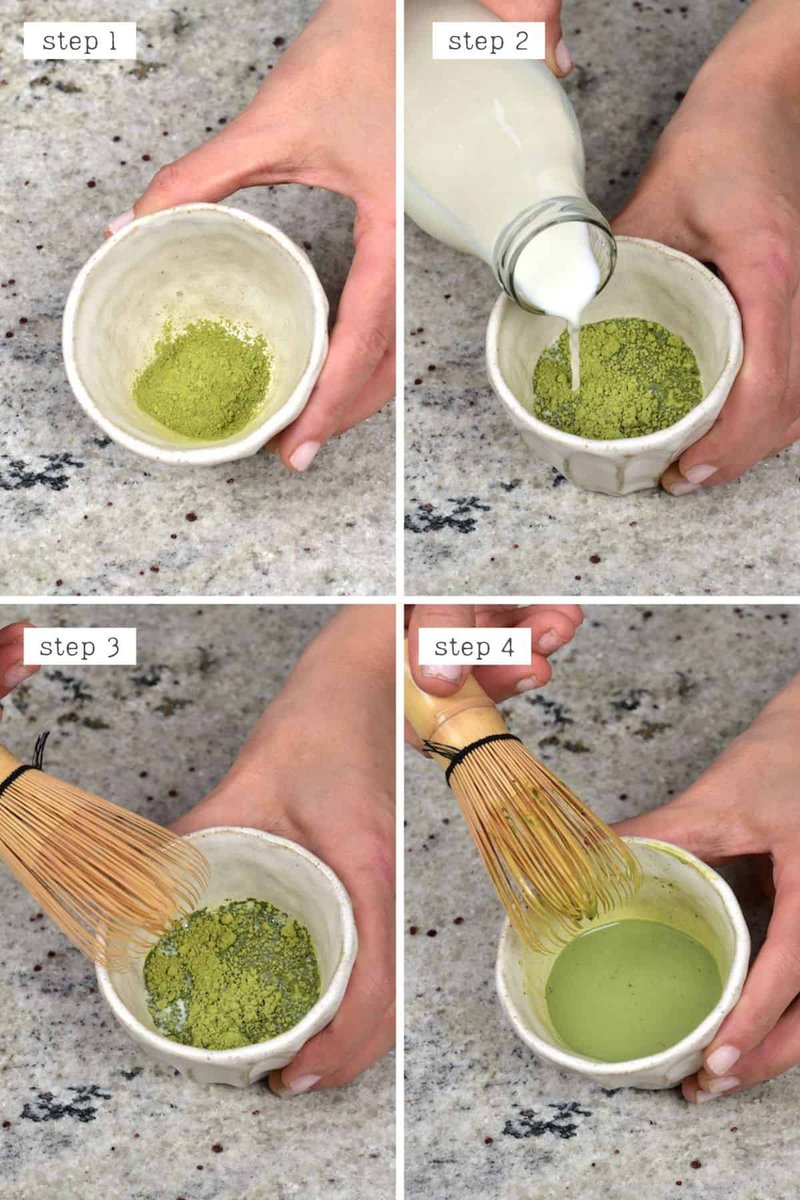 step 1

step 2

step 3

step 4