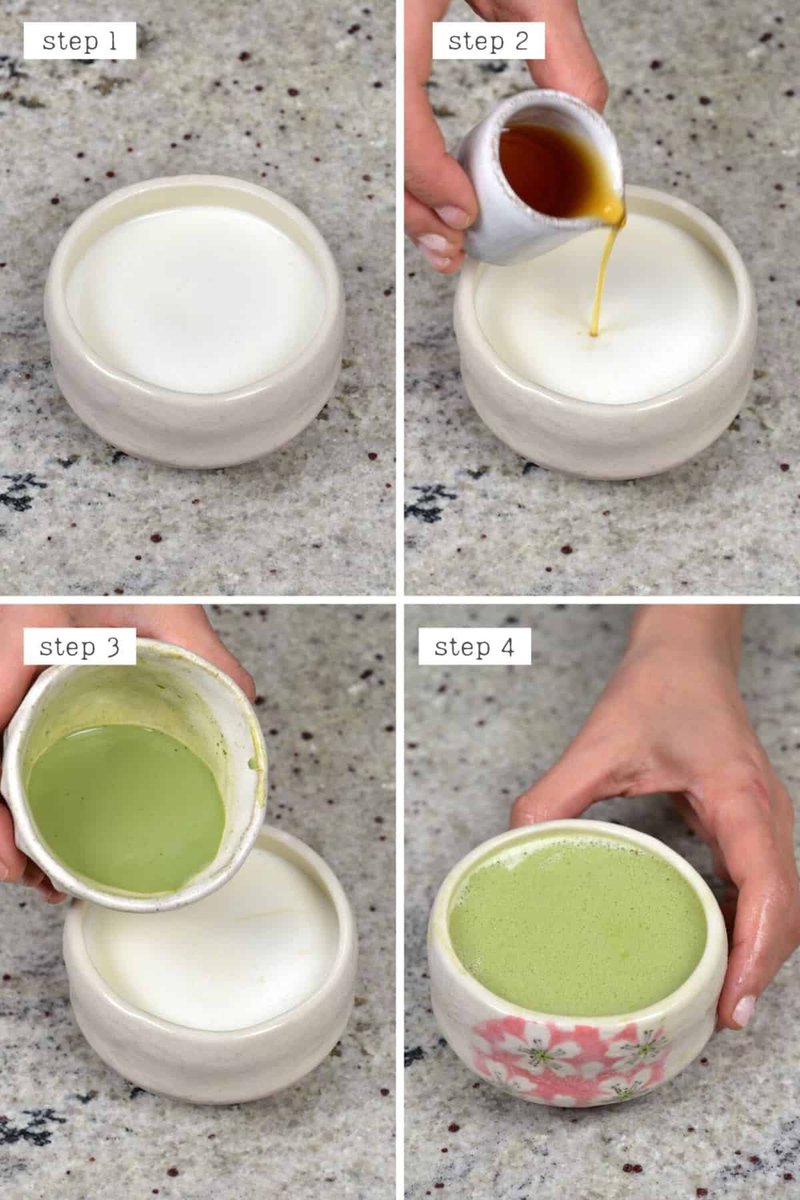 step 1

step 2

step 3

step 4