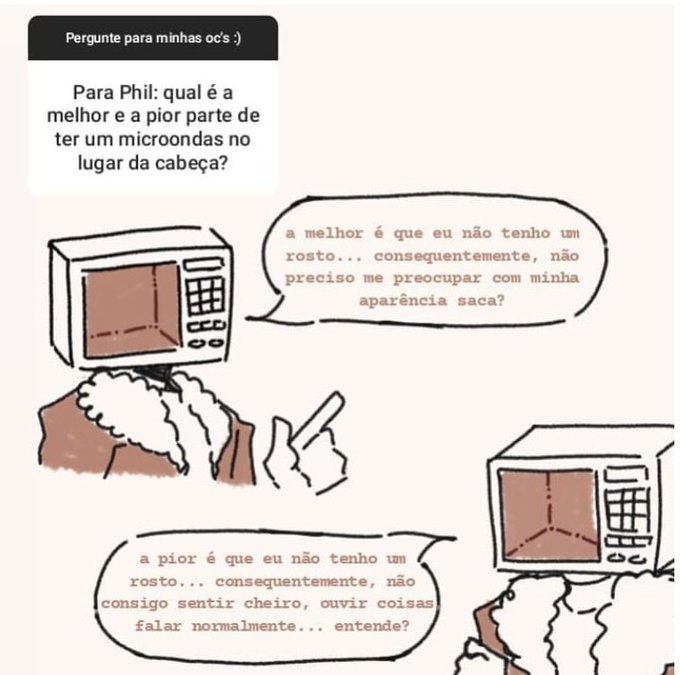 Pergunte para minhas oc's :)

Para Phil: qual é a melhor e a pior parte de ter um microondas no lugar da cabeça?

a melhor é que eu não tenho um rosto... consequentemente, não preciso me preocupar com minha aparência saca?

a pior é que eu não tenho um rosto... consequentemente, não consigo sentir cheiro, ouvir coisas falar normalmente... entende?