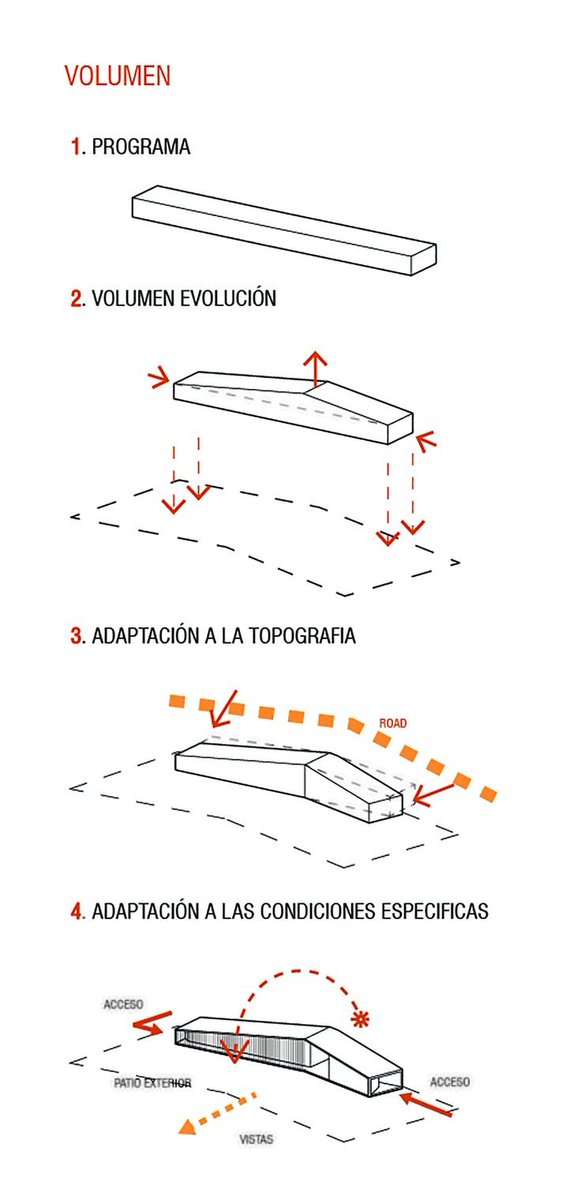 VOLUMEN

1. PROGRAMA

2. VOLUMEN EVOLUCIÓN

3. ADAPTACIÓN A LA TOPOGRAFIA

ROAD

4. ADAPTACIÓN A LAS CONDICIONES ESPECIFICAS

ACCESO

PATIO EXTERIOR

ACCESO

VISTAS