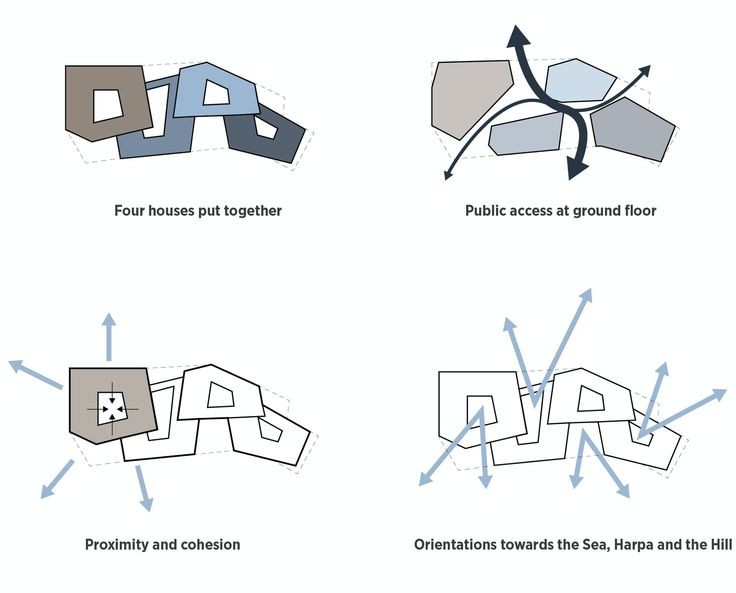 Four houses put together

Public access at ground floor

Proximity and cohesion

Orientations towards the Sea, Harpa and the Hill