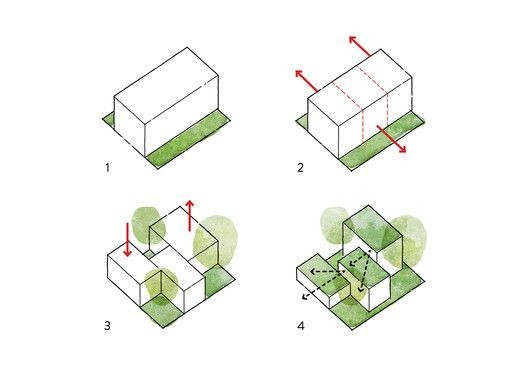 1

2

3

4