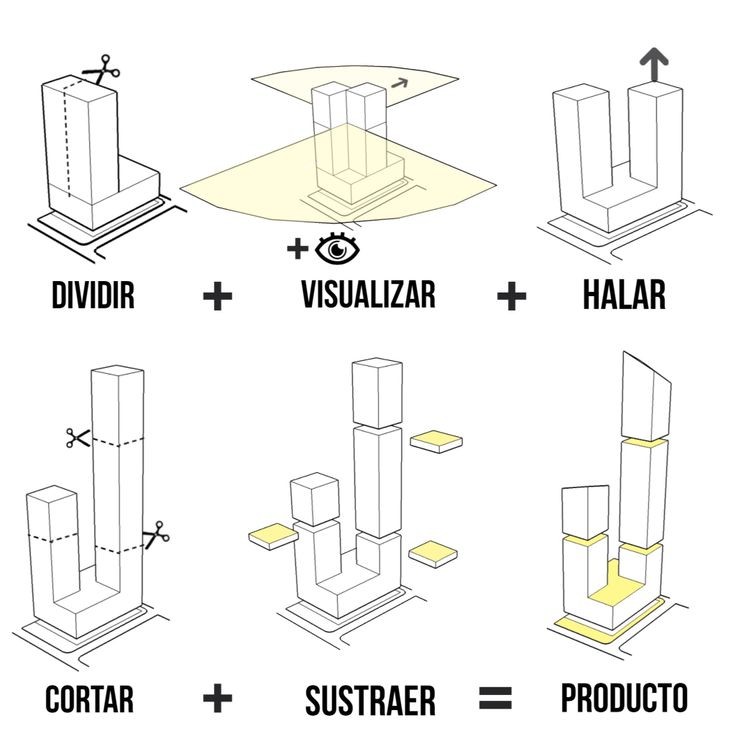 +

DIVIDIR + VISUALIZAR + HALAR

CORTAR + SUSTRAER = PRODUCTO