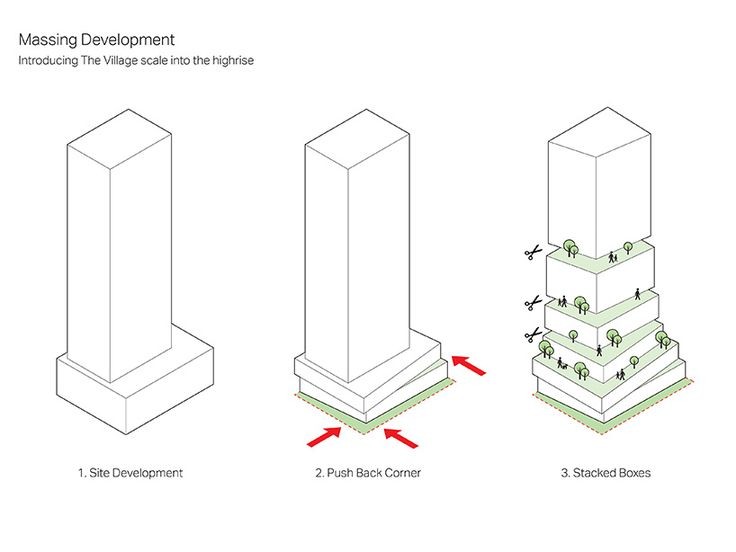 Massing Development
Introducing The Village scale into the highrise

1. Site Development

2. Push Back Corner

3. Stacked Boxes