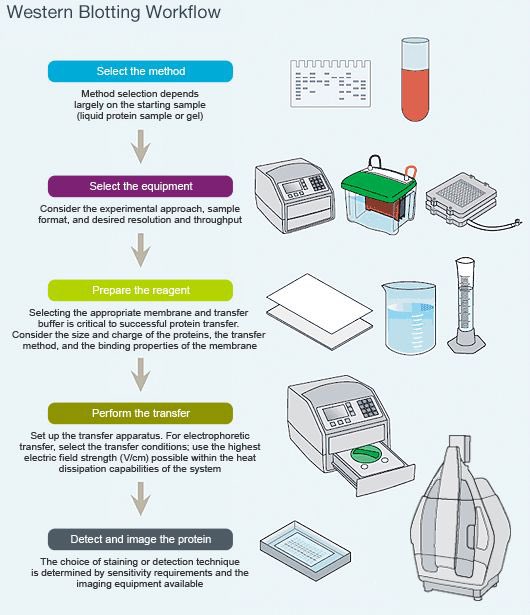 Western Blotting Workflow

Select the method

Method selection depends largely on the starting sample (liquid protein sample or gel)

Select the equipment

Consider the experimental approach, sample format, and desired resolution and throughput

Prepare the reagent

Selecting the appropriate membrane and transfer buffer is critical to successful protein transfer. Consider the size and charge of the proteins, the transfer method, and the binding properties of the membrane

Perform the transfer

Set up the transfer apparatus. For electrophoretic transfer, select the transfer conditions; use the highest electric field strength (V/cm) possible within the heat dissipation capabilities of the system

Detect and image the protein

The choice of staining or detection technique is determined by sensitivity requirements and the imaging equipment available