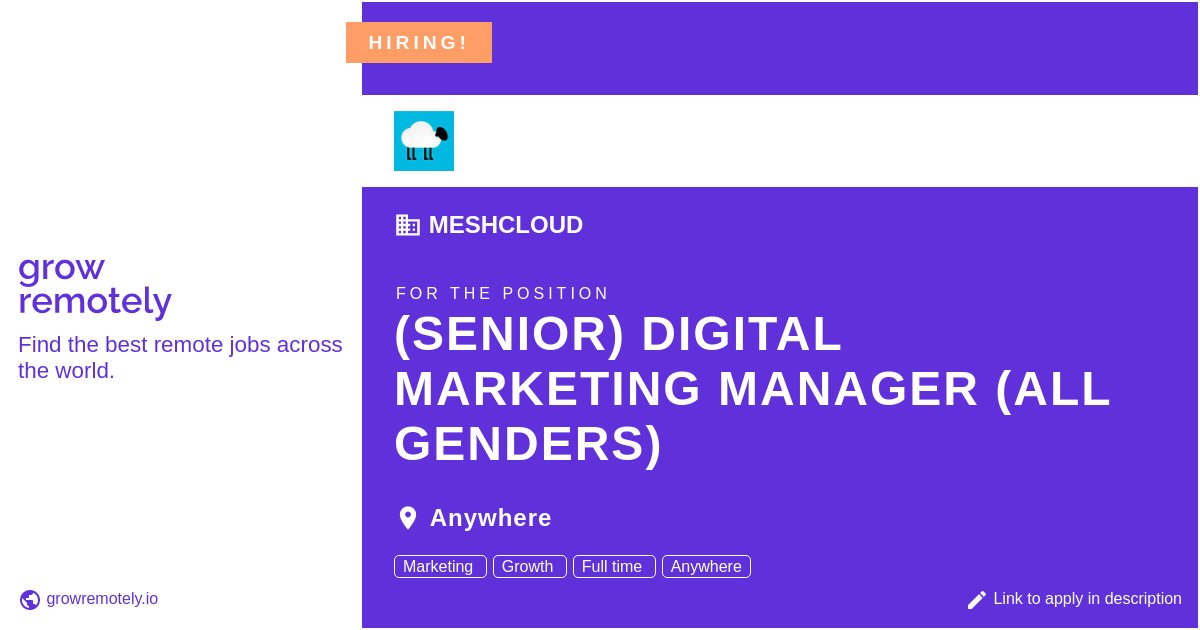 grow
remotely

Find the best remote jobs across the world.

growremotely.io

HIRING!

MESHCLOUD

FOR THE POSITION

(SENIOR) DIGITAL MARKETING MANAGER (ALL GENDERS)

Anywhere

Marketing
Growth
Full time
Anywhere

Link to apply in description