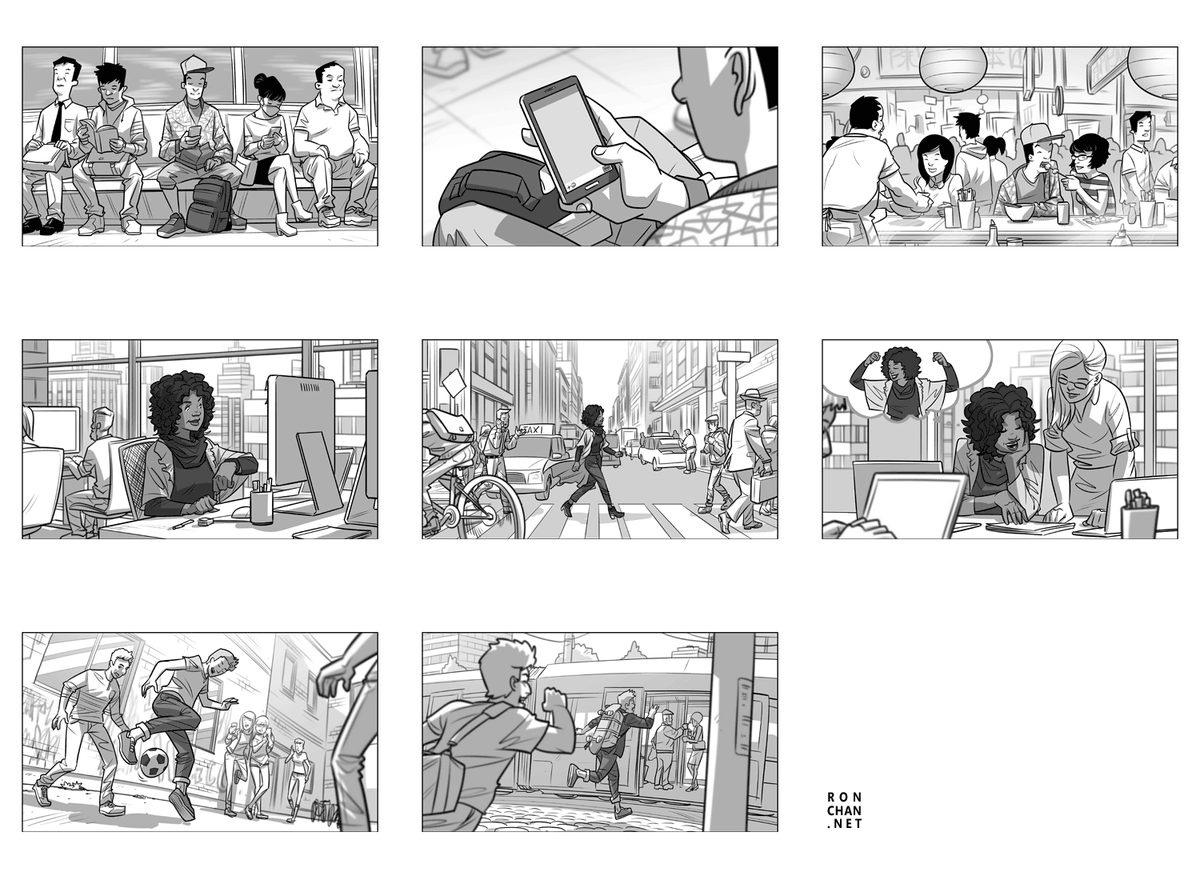 TAXI

RON
CHAN
.NET