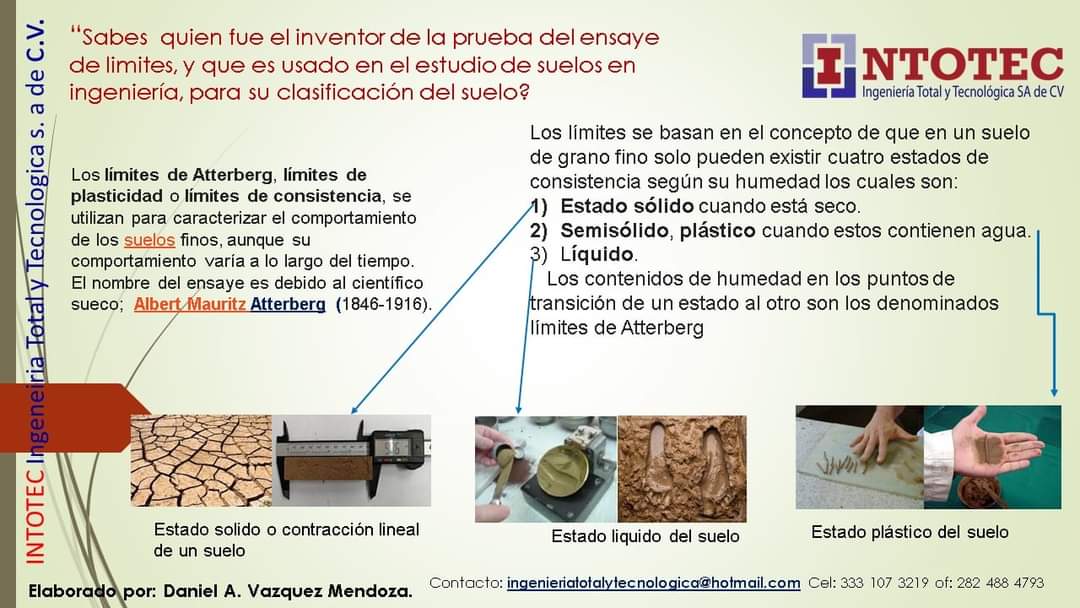 INTOTEC Ingeneiria Total y Tecnologica s. a de C.V.

"Sabes quien fue el inventor de la prueba del ensaye de limites, y que es usado en el estudio de suelos en ingeniería, para su clasificación del suelo?

INTOTEC
Ingeniería Total y Tecnológica SA de CV

Los límites de Atterberg, límites de plasticidad o límites de consistencia, se utilizan para caracterizar el comportamiento de los suelos finos, aunque su comportamiento varía a lo largo del tiempo. El nombre del ensaye es debido al científico sueco; Albert Mauritz Atterberg (1846-1916).

Los límites se basan en el concepto de que en un suelo de grano fino solo pueden existir cuatro estados de consistencia según su humedad los cuales son:
1) Estado sólido cuando está seco.
2) Semisólido, plástico cuando estos contienen agua.
3) Líquido.
Los contenidos de humedad en los puntos de transición de un estado al otro son los denominados límites de Atterberg

Estado solido o contracción lineal de un suelo

Estado liquido del suelo

Estado plástico del suelo

Elaborado por: Daniel A. Vazquez Mendoza.

Contacto: ingenieriatotalytecnologica@hotmail.com Cel: 333 107 3219 of: 282 488 4793