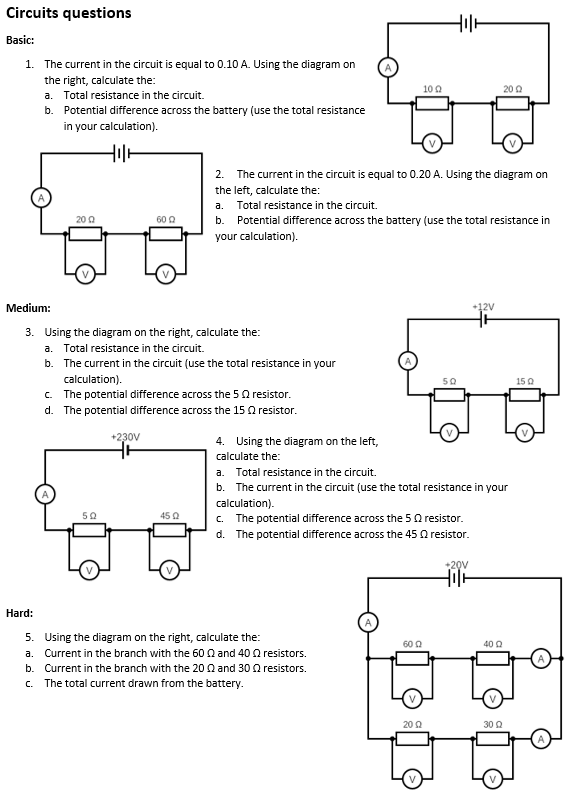 Circuits questions

Basic:

1. The current in the circuit is equal to 0.10 A. Using the diagram on the right, calculate the:
a. Total resistance in the circuit.
b. Potential difference across the battery (use the total resistance in your calculation).

A
10 Ω
20 Ω
V
V

A
20 Ω
60 Ω
V
V

2. The current in the circuit is equal to 0.20 A. Using the diagram on the left, calculate the:
a. Total resistance in the circuit.
b. Potential difference across the battery (use the total resistance in your calculation).

Medium:

3. Using the diagram on the right, calculate the:
a. Total resistance in the circuit.
b. The current in the circuit (use the total resistance in your calculation).
c. The potential difference across the 5 Ω resistor.
d. The potential difference across the 15 Ω resistor.

+12V
A
5 Ω
15 Ω
V
V

+230V
A
5 Ω
45 Ω
V
V

4. Using the diagram on the left, calculate the:
a. Total resistance in the circuit.
b. The current in the circuit (use the total resistance in your calculation).
c. The potential difference across the 5 Ω resistor.
d. The potential difference across the 45 Ω resistor.

Hard:

5. Using the diagram on the right, calculate the:
a. Current in the branch with the 60 Ω and 40 Ω resistors.
b. Current in the branch with the 20 Ω and 30 Ω resistors.
c. The total current drawn from the battery.

+20V
A
60 Ω
40 Ω
A
V
V
20 Ω
30 Ω
A
V
V