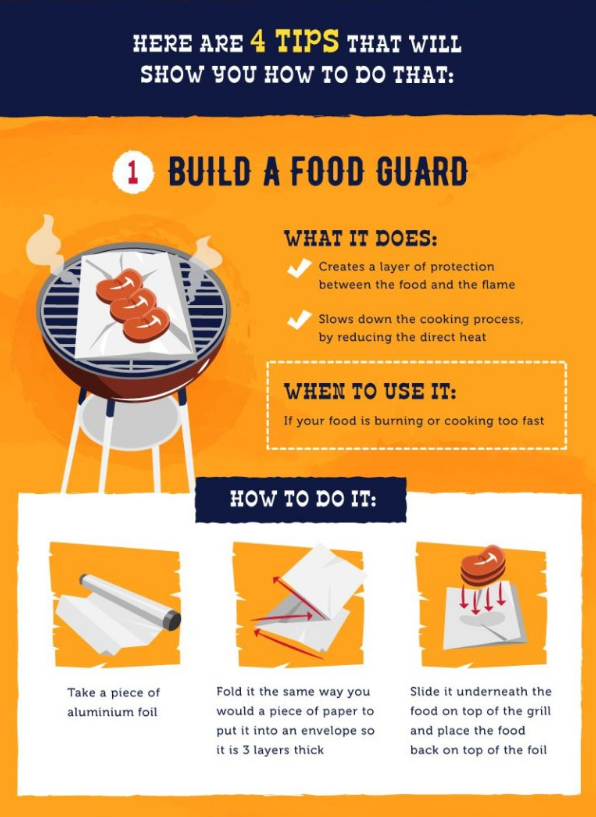 HERE ARE 4 TIPS THAT WILL SHOW YOU HOW TO DO THAT:

1 BUILD A FOOD GUARD

WHAT IT DOES:

Creates a layer of protection between the food and the flame

Slows down the cooking process, by reducing the direct heat

WHEN TO USE IT:

If your food is burning or cooking too fast

HOW TO DO IT:

Take a piece of aluminium foil

Fold it the same way you would a piece of paper to put it into an envelope so it is 3 layers thick

Slide it underneath the food on top of the grill and place the food back on top of the foil