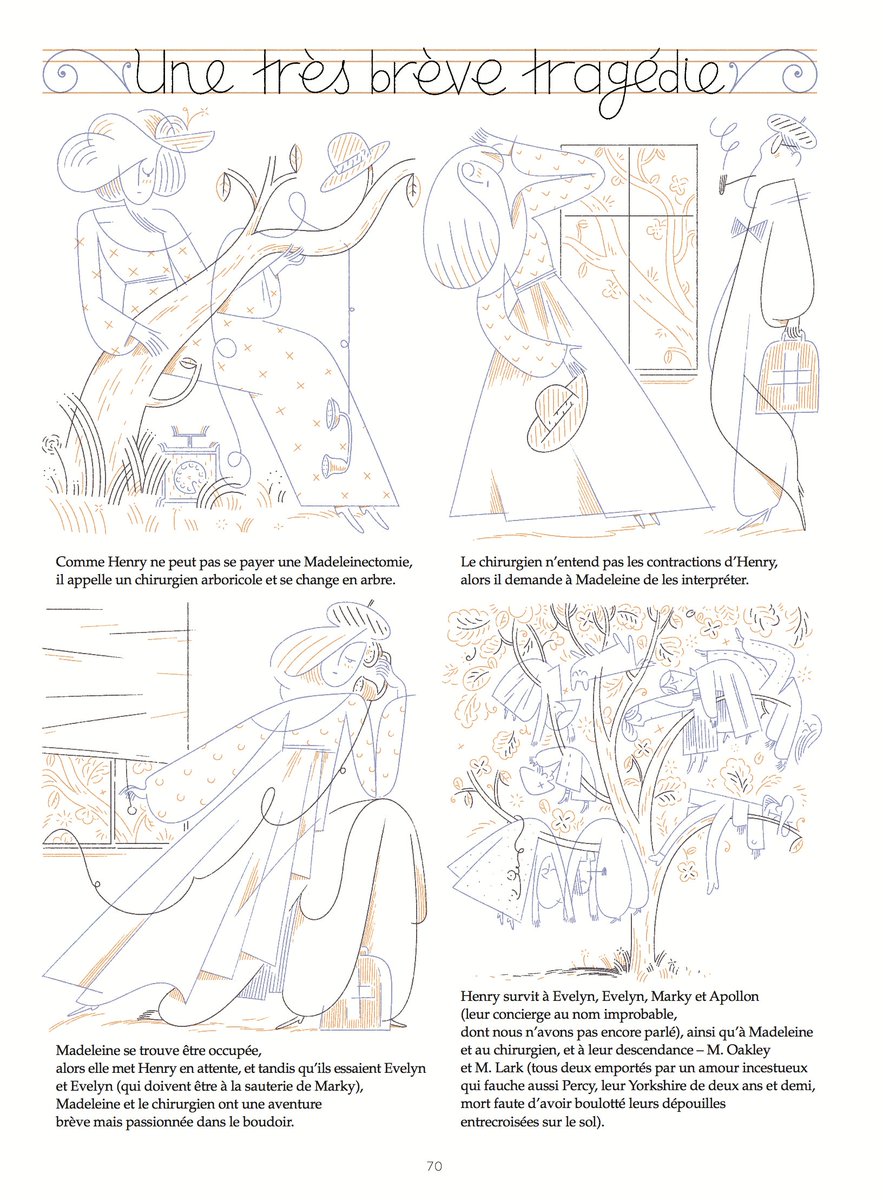 Une très brève tragédie

Comme Henry ne peut pas se payer une Madeleinectomie, il appelle un chirurgien arboricole et se change en arbre.

Le chirurgien n'entend pas les contractions d'Henry, alors il demande à Madeleine de les interpréter.

Madeleine se trouve être occupée, alors elle met Henry en attente, et tandis qu'ils essaient Evelyn et Evelyn (qui doivent être à la sauterie de Marky), Madeleine et le chirurgien ont une aventure brève mais passionnée dans le boudoir.

Henry survit à Evelyn, Evelyn, Marky et Apollon (leur concierge au nom improbable, dont nous n'avons pas encore parlé), ainsi qu'à Madeleine et au chirurgien, et à leur descendance – M. Oakley et M. Lark (tous deux emportés par un amour incestueux qui fauche aussi Percy, leur Yorkshire de deux ans et demi, mort faute d'avoir boulotté leurs dépouilles entrecroisées sur le sol).

70