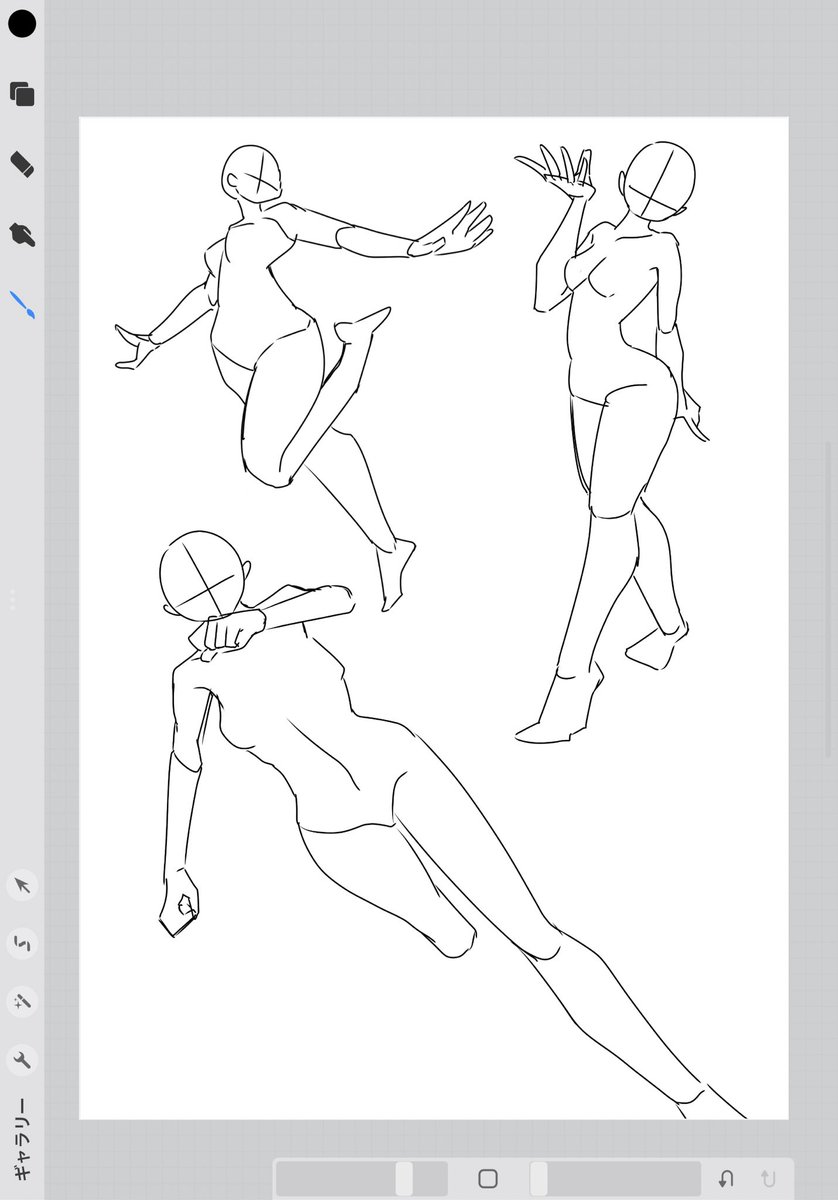 ギャラリー