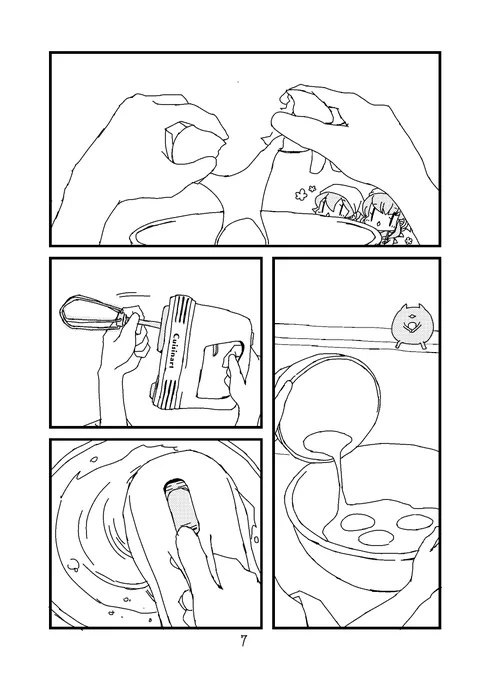 Cuisinart

7