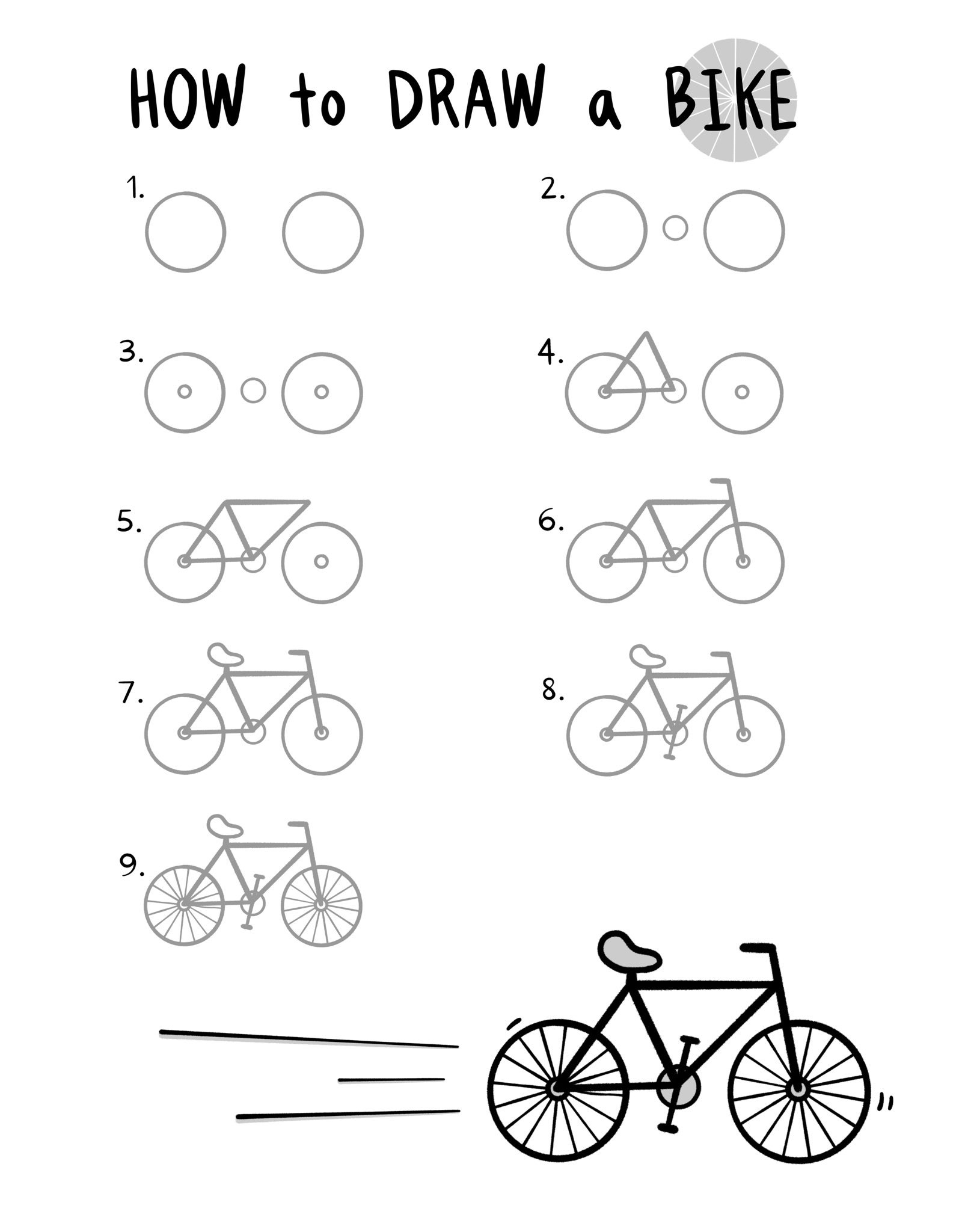 HOW to DRAW a BIKE

1.

2.

3.

4.

5.

6.

7.

8.

9.