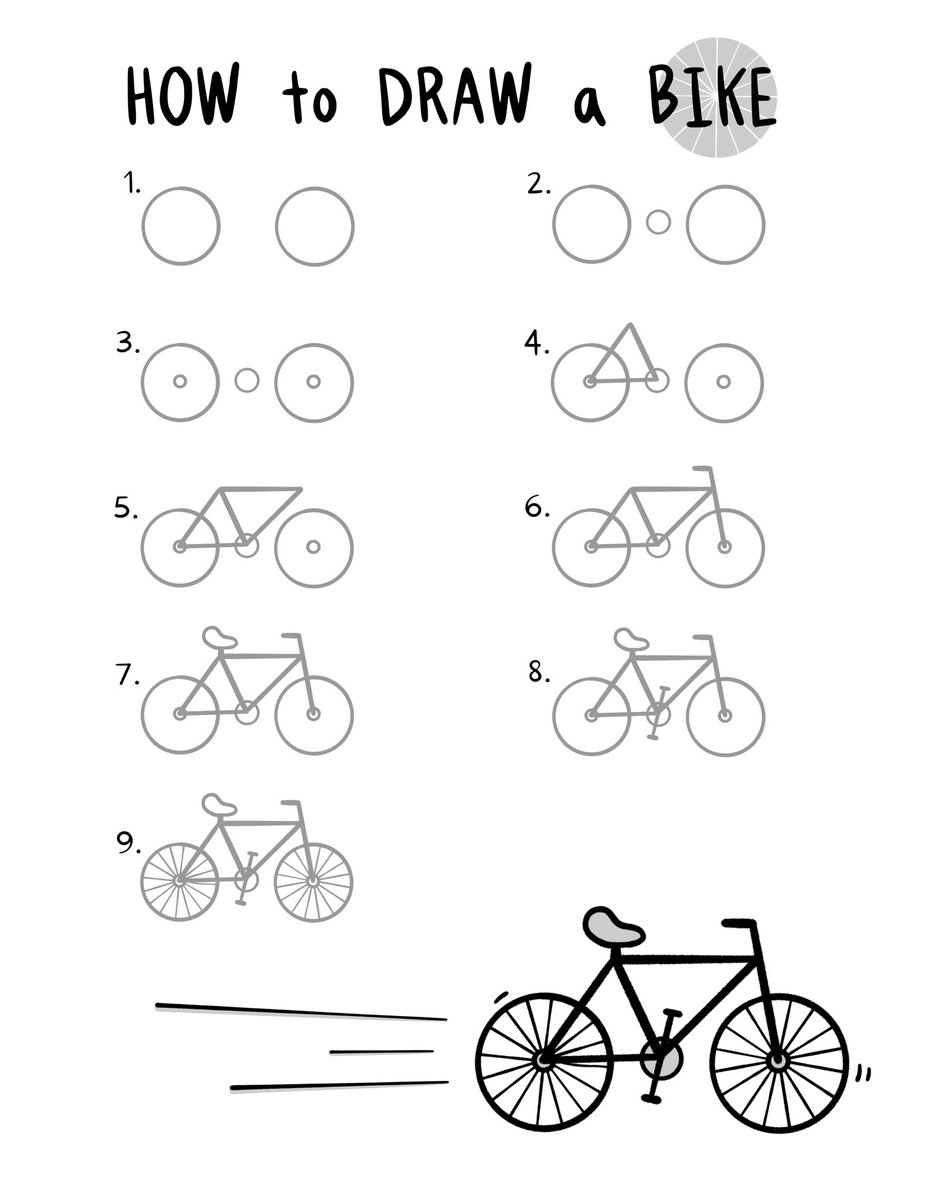 HOW to DRAW a BIKE

1.

2.

3.

4.

5.

6.

7.

8.

9.