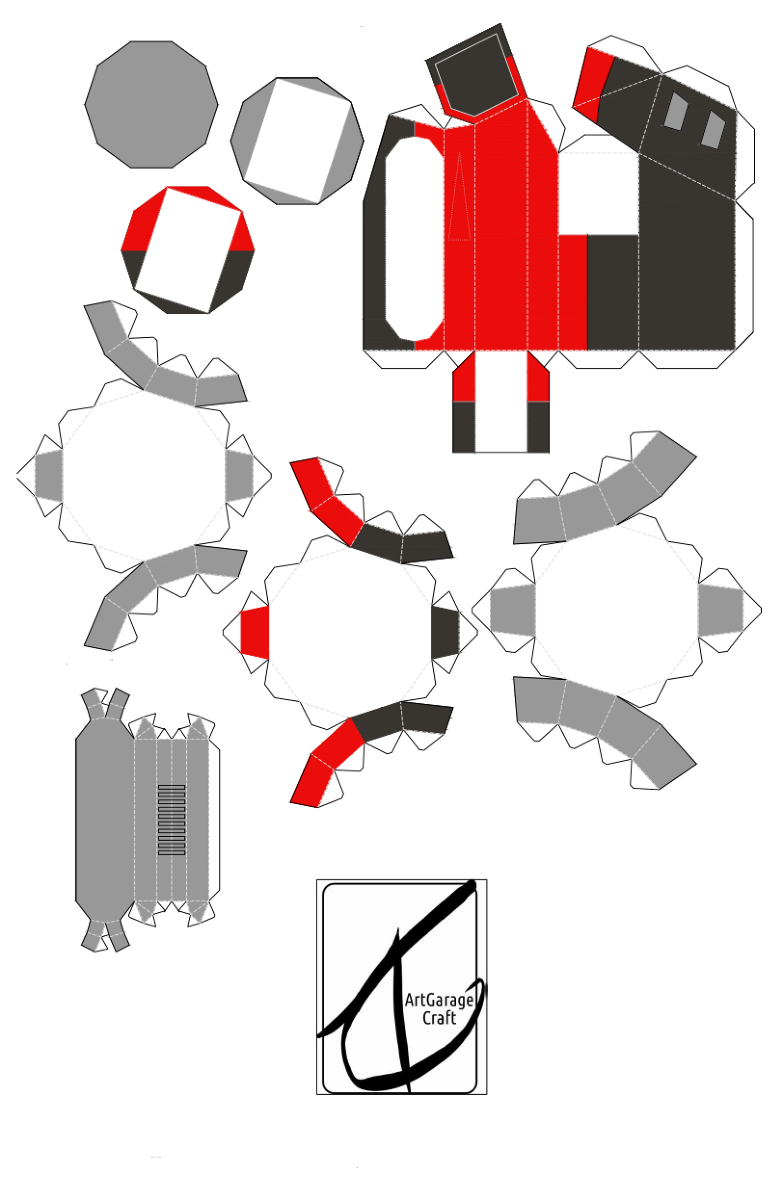 ArtGarage
Craft