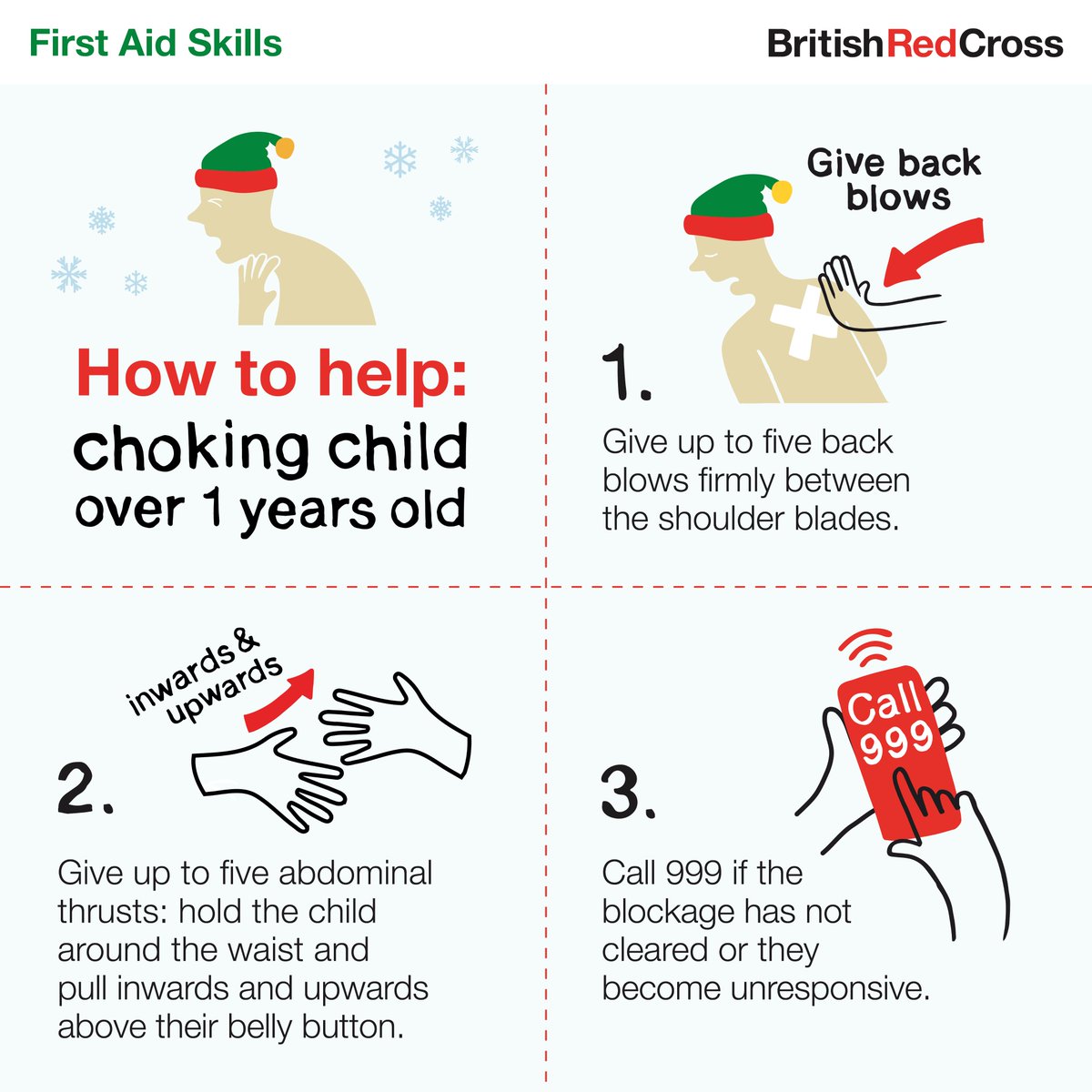 First Aid Skills

BritishRedCross

How to help:
choking child over 1 years old

Give back blows

1.

Give up to five back blows firmly between the shoulder blades.

inwards & upwards

2.

Give up to five abdominal thrusts: hold the child around the waist and pull inwards and upwards above their belly button.

Call 999

3.

Call 999 if the blockage has not cleared or they become unresponsive.