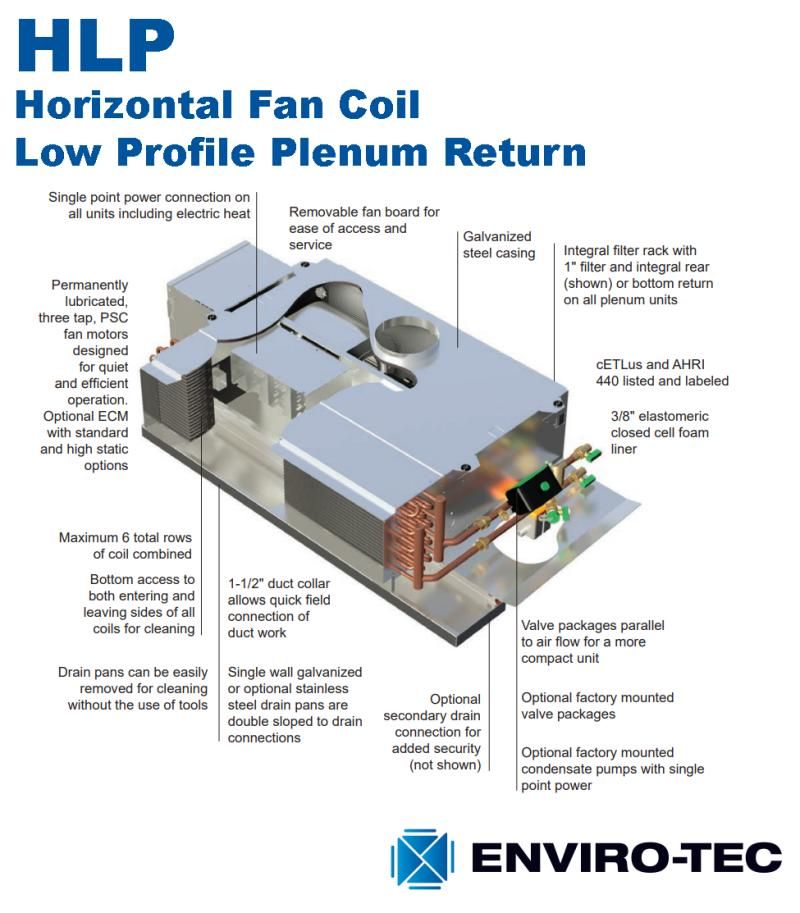 HLP
Horizontal Fan Coil
Low Profile Plenum Return

Single point power connection on all units including electric heat

Removable fan board for ease of access and service

Galvanized steel casing

Integral filter rack with 1" filter and integral rear (shown) or bottom return on all plenum units

Permanently lubricated, three tap, PSC fan motors designed for quiet and efficient operation. Optional ECM with standard and high static options

cETLus and AHRI 440 listed and labeled

3/8" elastomeric closed cell foam liner

Maximum 6 total rows of coil combined

Bottom access to both entering and leaving sides of all coils for cleaning

1-1/2" duct collar allows quick field connection of duct work

Valve packages parallel to air flow for a more compact unit

Drain pans can be easily removed for cleaning without the use of tools

Single wall galvanized or optional stainless steel drain pans are double sloped to drain connections

Optional secondary drain connection for added security (not shown)

Optional factory mounted valve packages

Optional factory mounted condensate pumps with single point power

ENVIRO-TEC