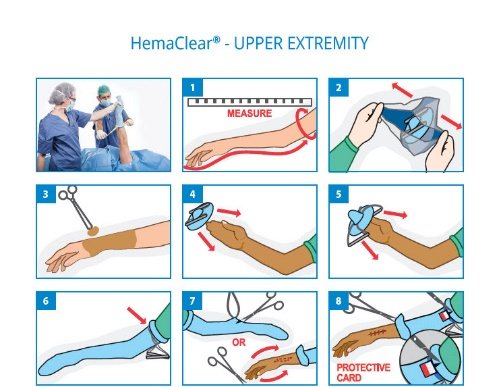 HemaClear® - UPPER EXTREMITY

1
MEASURE

2

3

4

5

6

7
OR

8
PROTECTIVE CARD