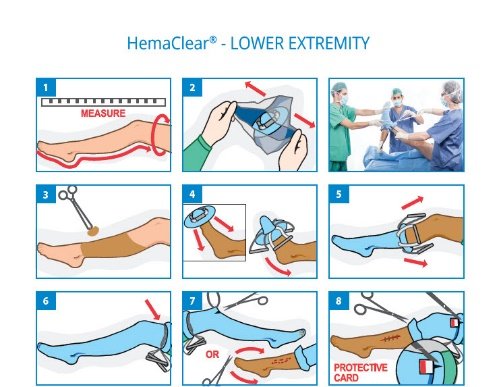 HemaClear® - LOWER EXTREMITY

1

MEASURE

2

3

4

5

6

7

OR

8

PROTECTIVE CARD