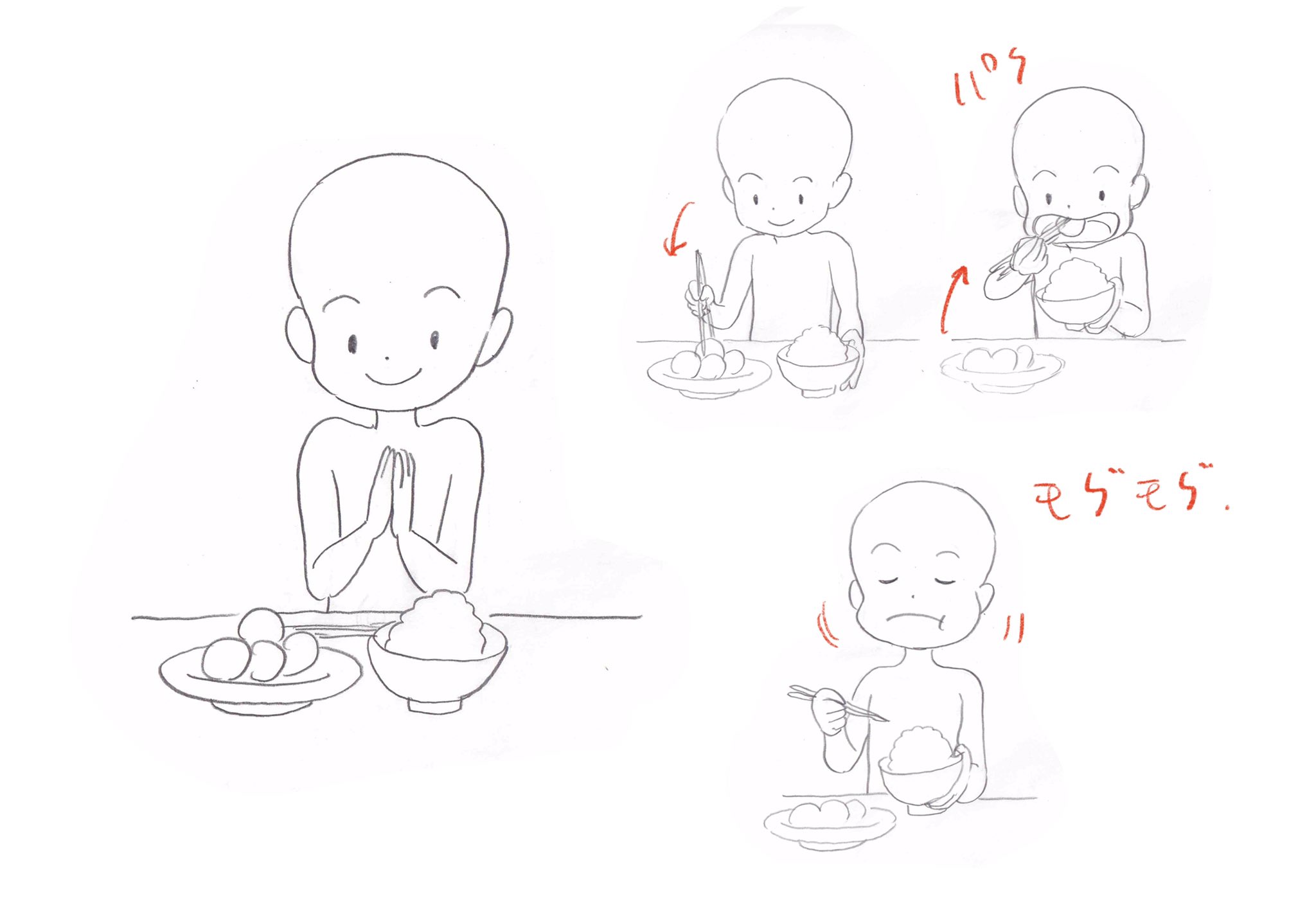 パク

モグモグ.