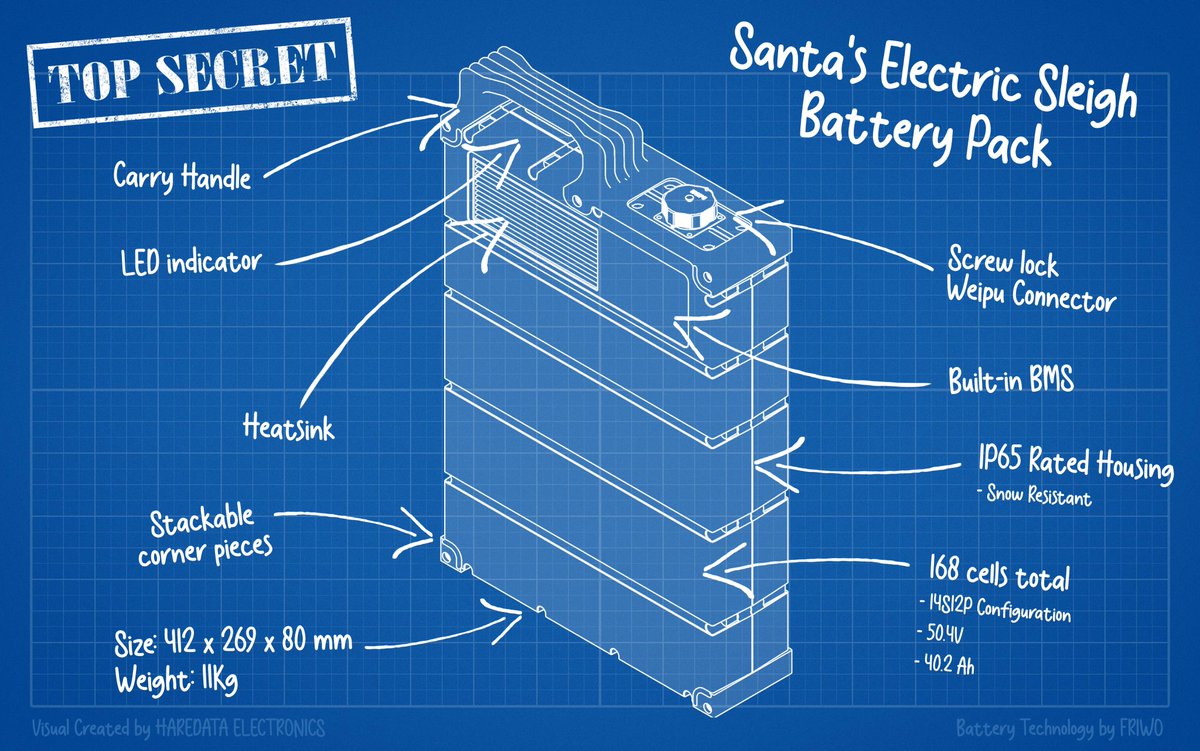 TOP SECRET

Santa's Electric Sleigh Battery Pack

Carry Handle

LED indicator

Heatsink

Stackable corner pieces

Size: 412 x 269 x 80 mm
Weight: 11Kg

Screw lock Weipu Connector

Built-in BMS

IP65 Rated Housing
- Snow Resistant

168 cells total
- 14S12P Configuration
- 50.4V
- 40.2 Ah

Visual Created by HAREDATA ELECTRONICS

Battery Technology by FRIWO