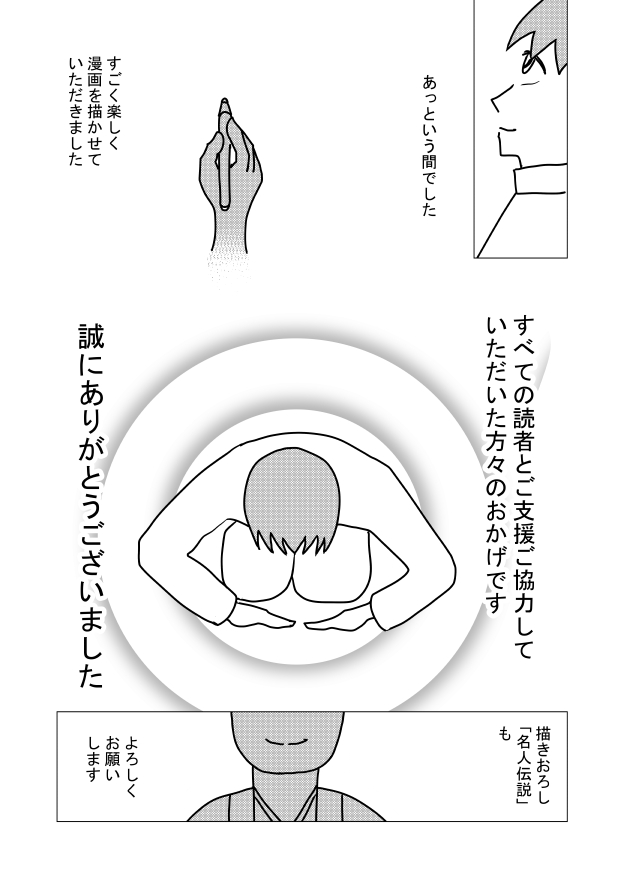 あっという間でした

すごく楽しく漫画を描かせていただきました

すべての読者とご支援ご協力していただいた方々のおかげです

誠にありがとうございました

描きおろし「名人伝説」も

よろしくお願いします