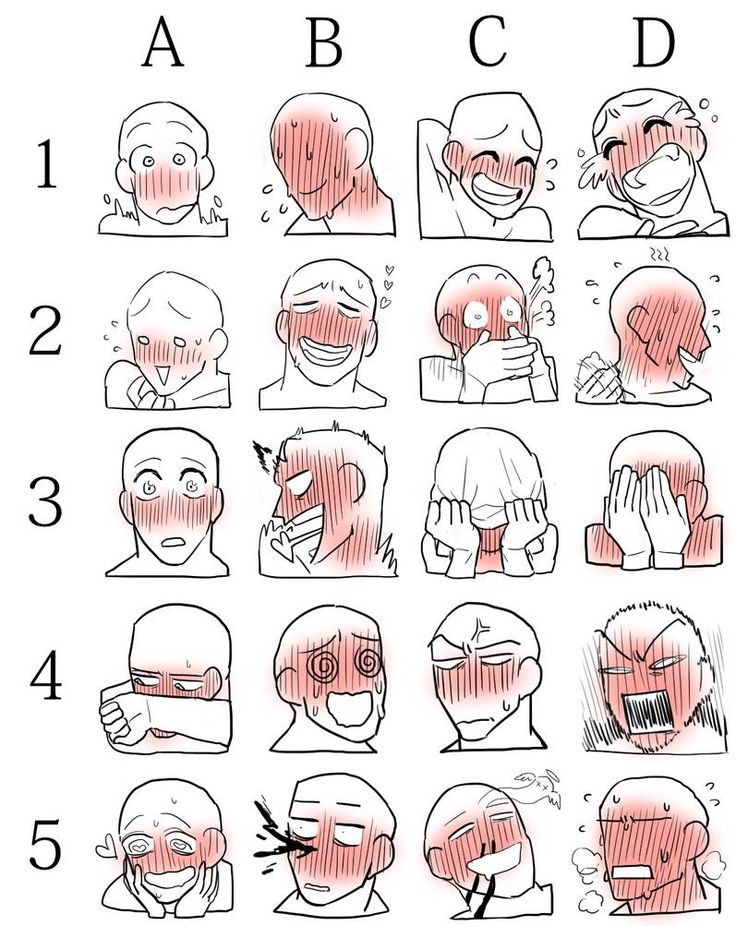 A B C D

1

2

3

4

5