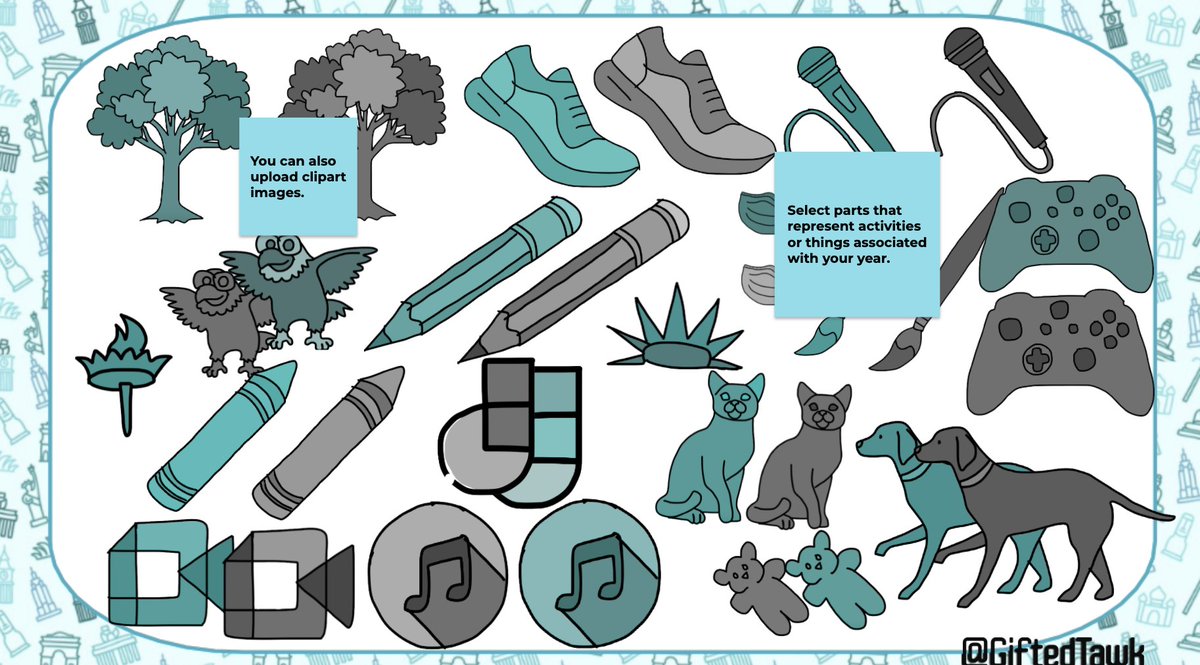 You can also upload clipart images.

Select parts that represent activities or things associated with your year.

@GiftedTawk