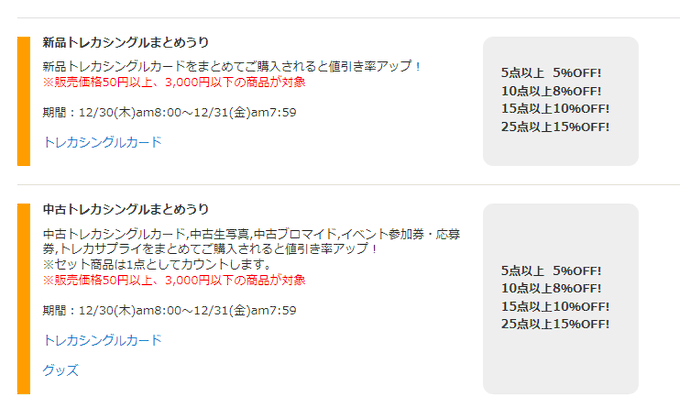 新品トレカシングルまとめうり

新品トレカシングルカードをまとめてご購入されると値引き率アップ！
※販売価格50円以上、3,000円以下の商品が対象

期間：12/30(木)am8:00～12/31(金)am7:59

トレカシングルカード

5点以上 5%OFF!
10点以上8%OFF!
15点以上10%OFF!
25点以上15%OFF!

中古トレカシングルまとめうり

中古トレカシングルカード,中古生写真,中古ブロマイド,イベント参加券・応募券,トレカサプライをまとめてご購入されると値引き率アップ！
※セット商品は1点としてカウントします。
※販売価格50円以上、3,000円以下の商品が対象

期間：12/30(木)am8:00～12/31(金)am7:59

トレカシングルカード

グッズ

5点以上 5%OFF!
10点以上8%OFF!
15点以上10%OFF!
25点以上15%OFF!