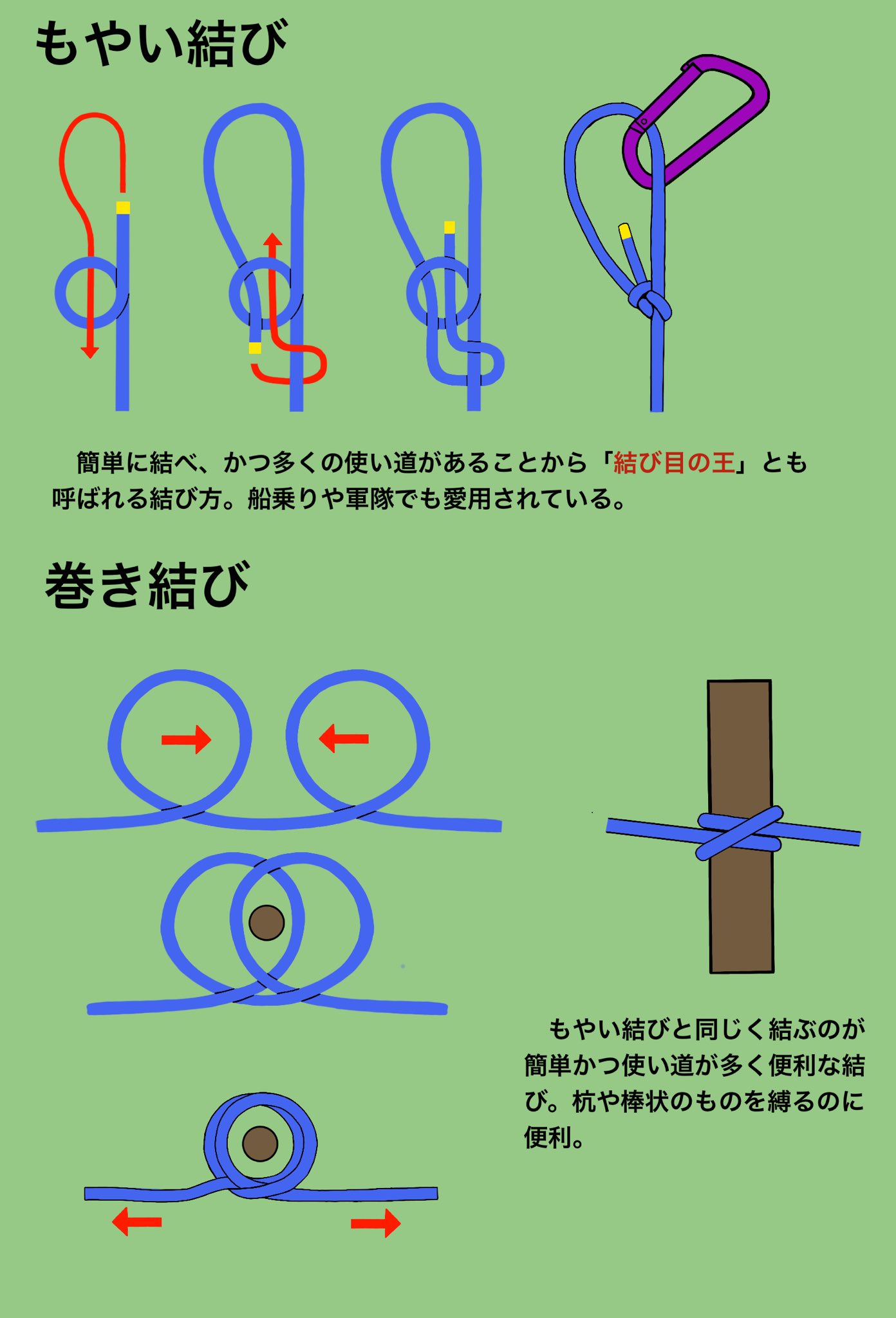 もやい結び

簡単に結べ、かつ多くの使い道があることから「結び目の王」とも呼ばれる結び方。船乗りや軍隊でも愛用されている。

巻き結び

もやい結びと同じく結ぶのが簡単かつ使い道が多く便利な結び。杭や棒状のものを縛るのに便利。