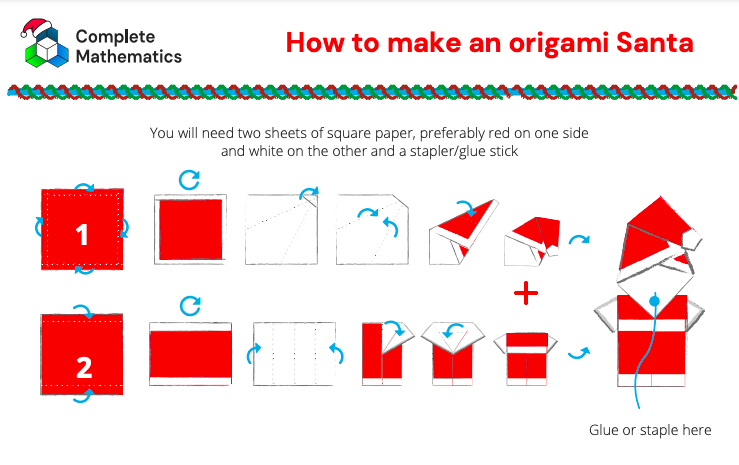 Complete Mathematics

How to make an origami Santa

You will need two sheets of square paper, preferably red on one side and white on the other and a stapler/glue stick

1

2

+

Glue or staple here