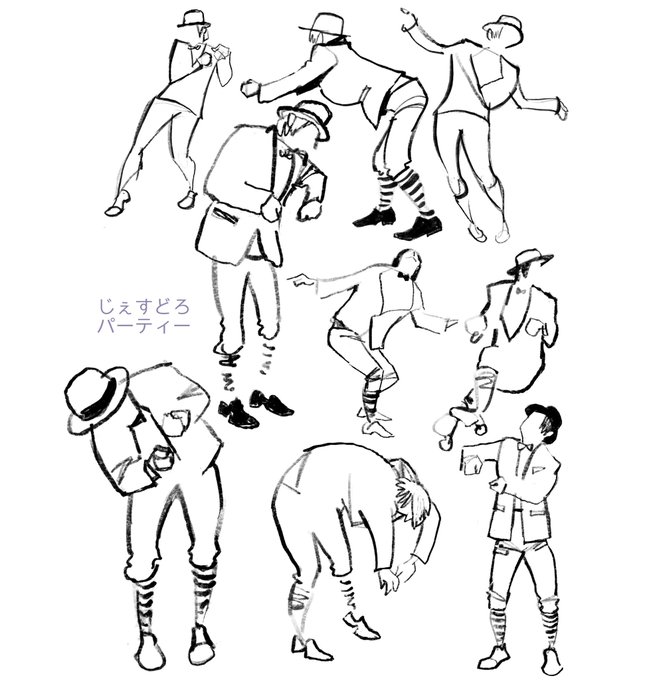 じぇすどろ
パーティー