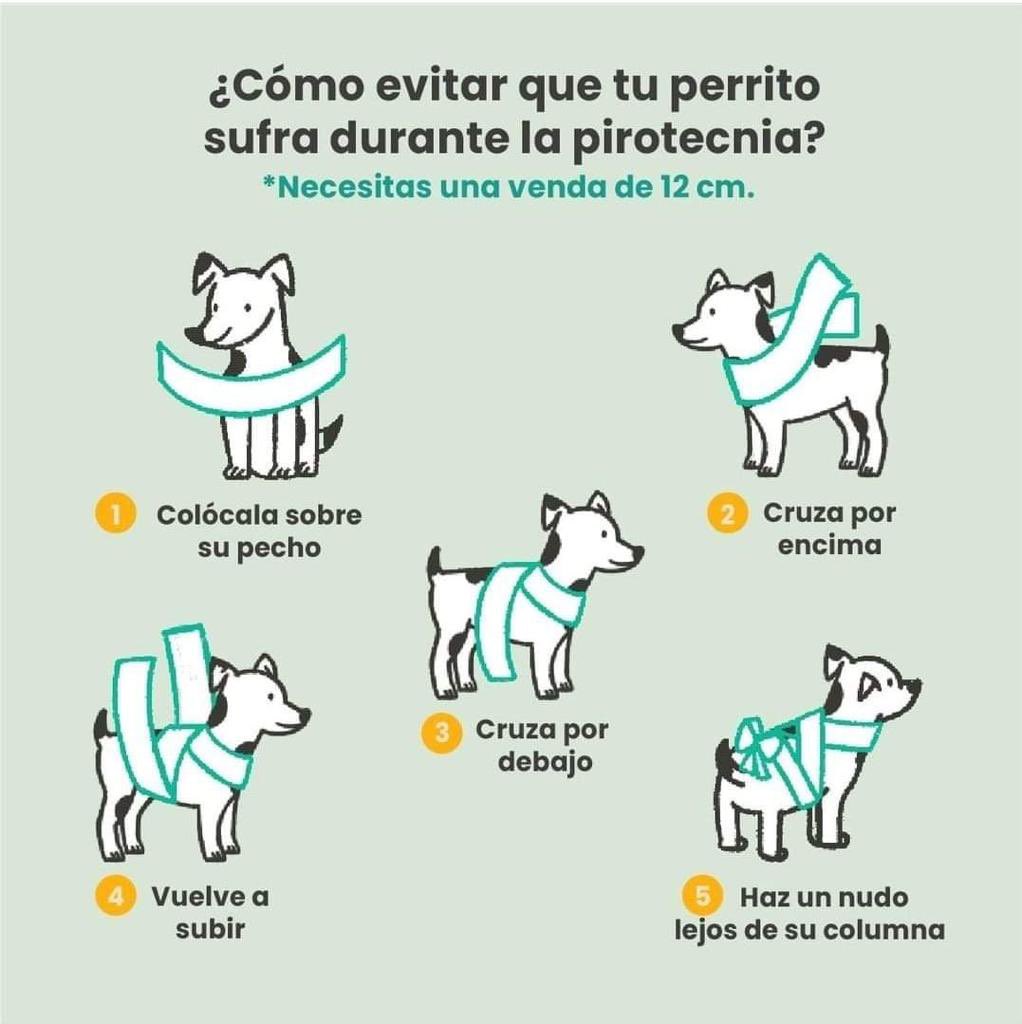 ¿Cómo evitar que tu perrito sufra durante la pirotecnia?
*Necesitas una venda de 12 cm.

1 Colócala sobre su pecho

2 Cruza por encima

3 Cruza por debajo

4 Vuelve a subir

5 Haz un nudo lejos de su columna