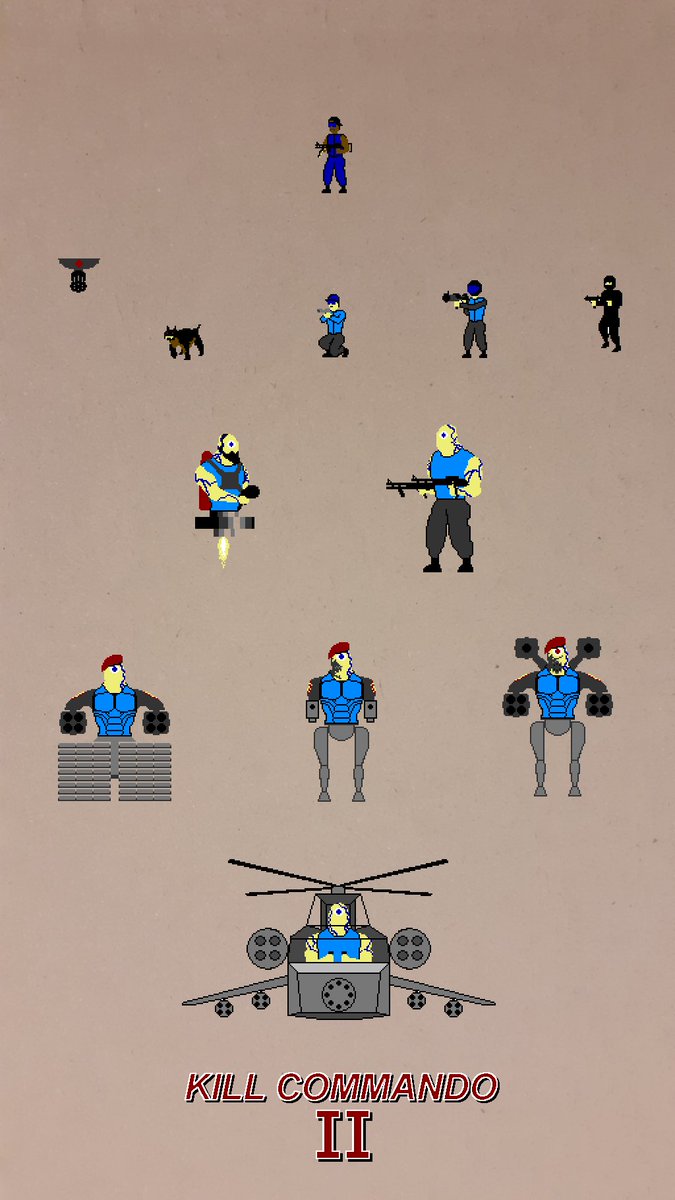 KILL COMMANDO
II