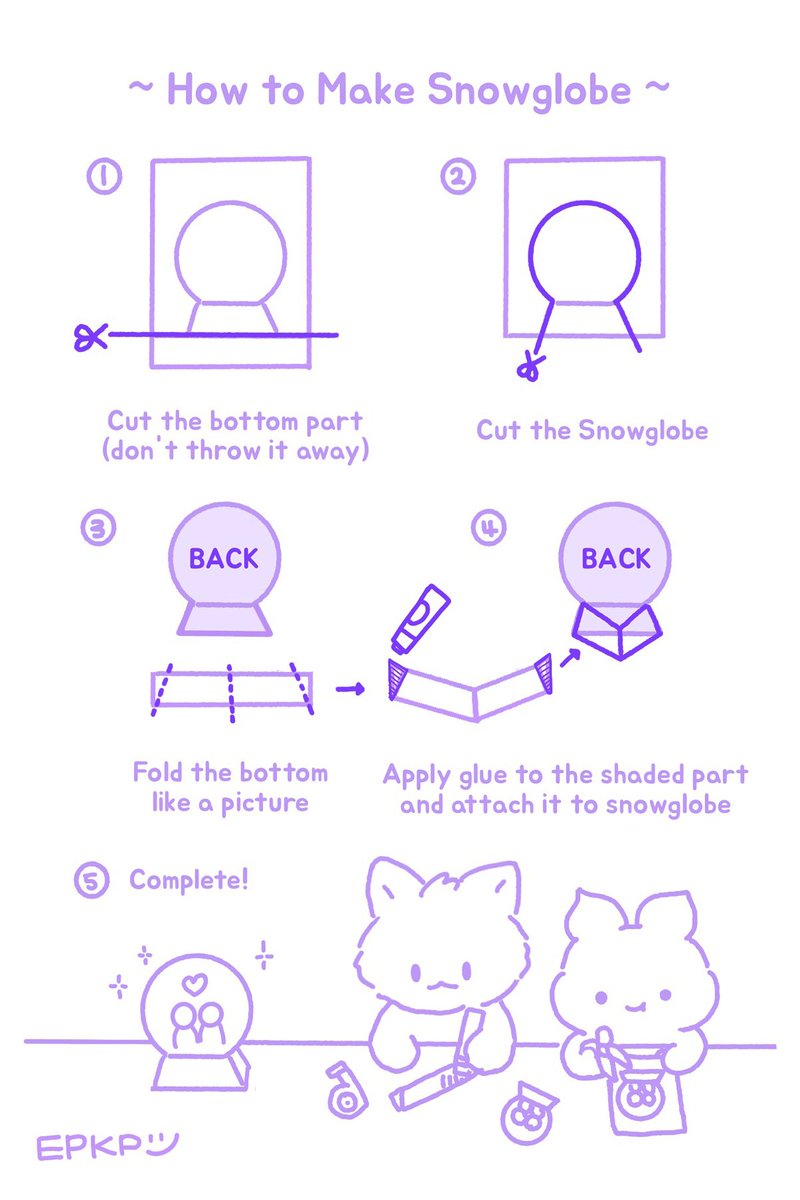 ~ How to Make Snowglobe ~

①

Cut the bottom part (don't throw it away)

②

Cut the Snowglobe

③

BACK

Fold the bottom like a picture

④

BACK

Apply glue to the shaded part and attach it to snowglobe

⑤ Complete!

EPKP