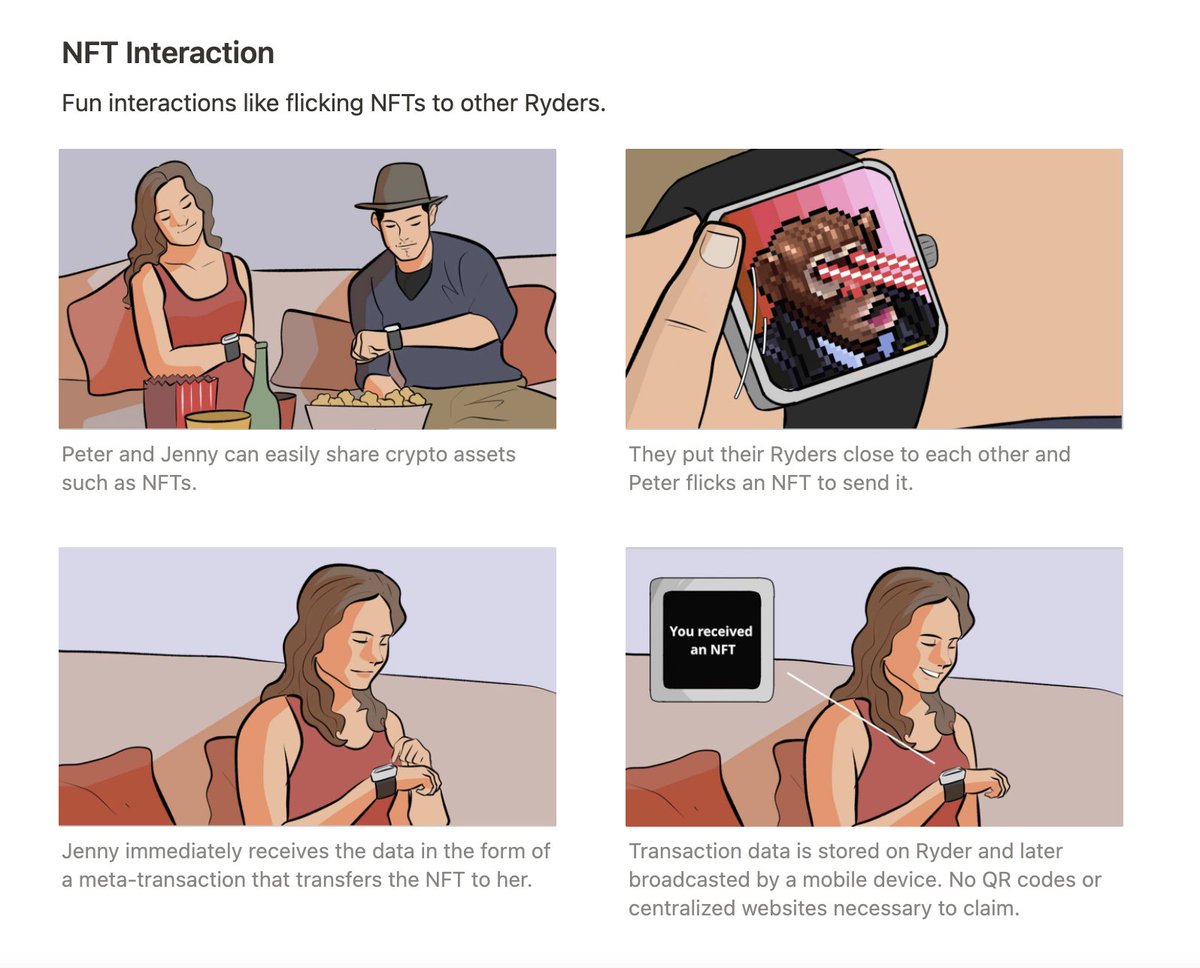 NFT Interaction

Fun interactions like flicking NFTs to other Ryders.

Peter and Jenny can easily share crypto assets such as NFTs.

They put their Ryders close to each other and Peter flicks an NFT to send it.

Jenny immediately receives the data in the form of a meta-transaction that transfers the NFT to her.

You received an NFT

Transaction data is stored on Ryder and later broadcasted by a mobile device. No QR codes or centralized websites necessary to claim.